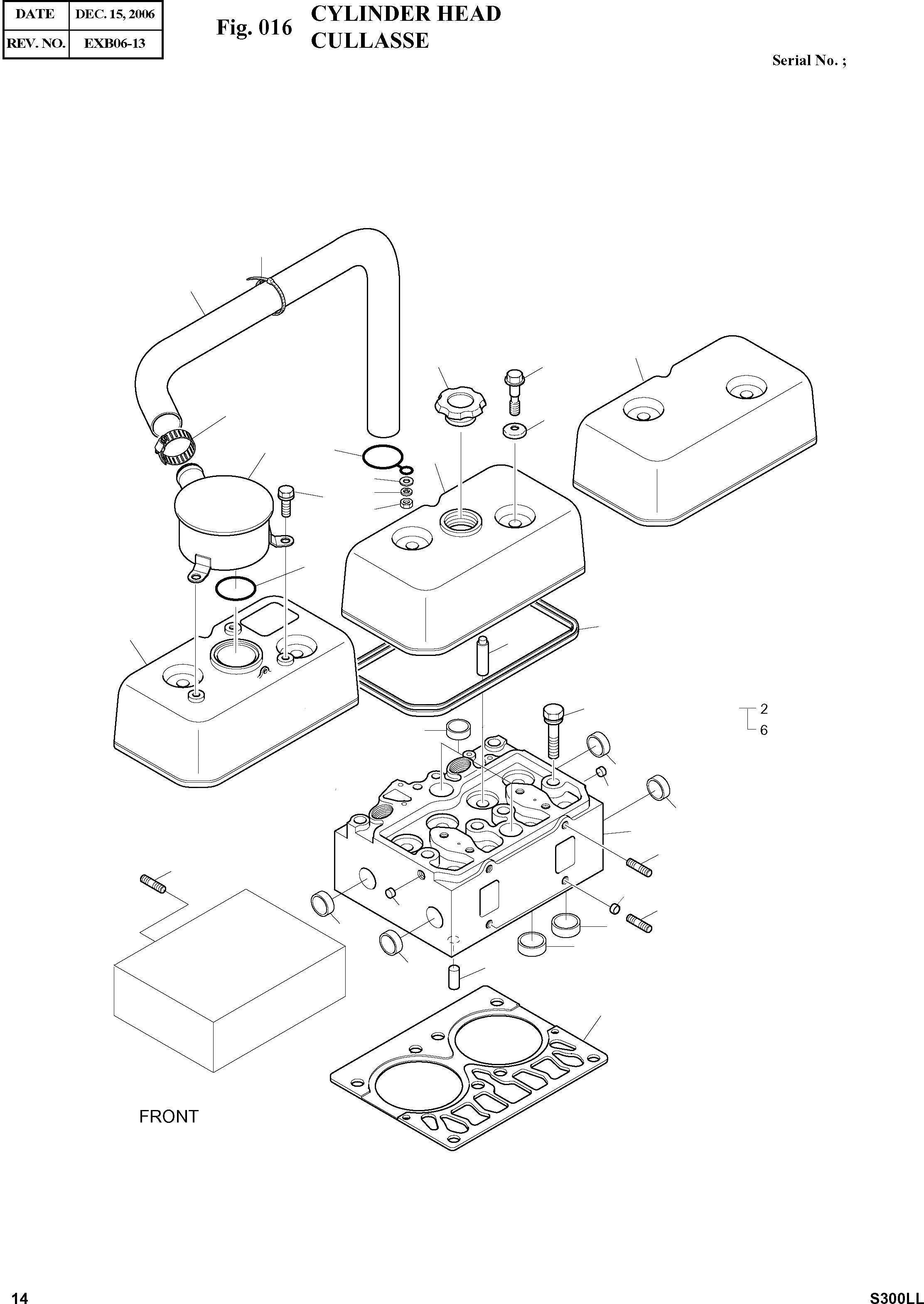 | DATE | DEC. 15, 2006 |
|---|---|
| REV. NO. | EXB06-13 |

Fig. 016 CYLINDER HEAD
CULLASSE

Serial No. ;

2
6

FRONT

14

S300LL