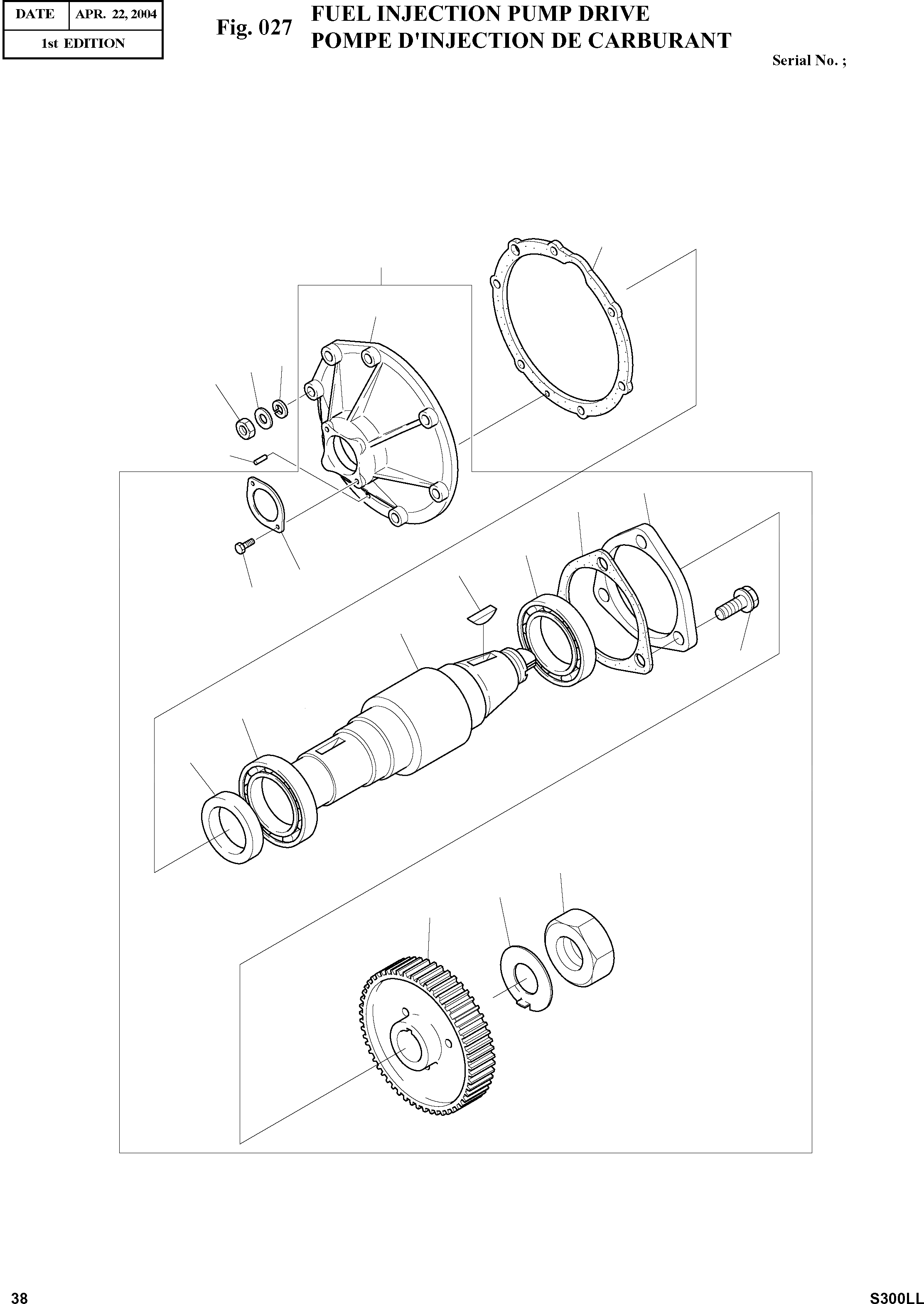 | DATE | APR. 22, 2004 |
|---|---|
| 1st EDITION | |

Fig. 027 FUEL INJECTION PUMP DRIVE
POMPE D'INJECTION DE CARBURANT

Serial No. ;

38

S300LL