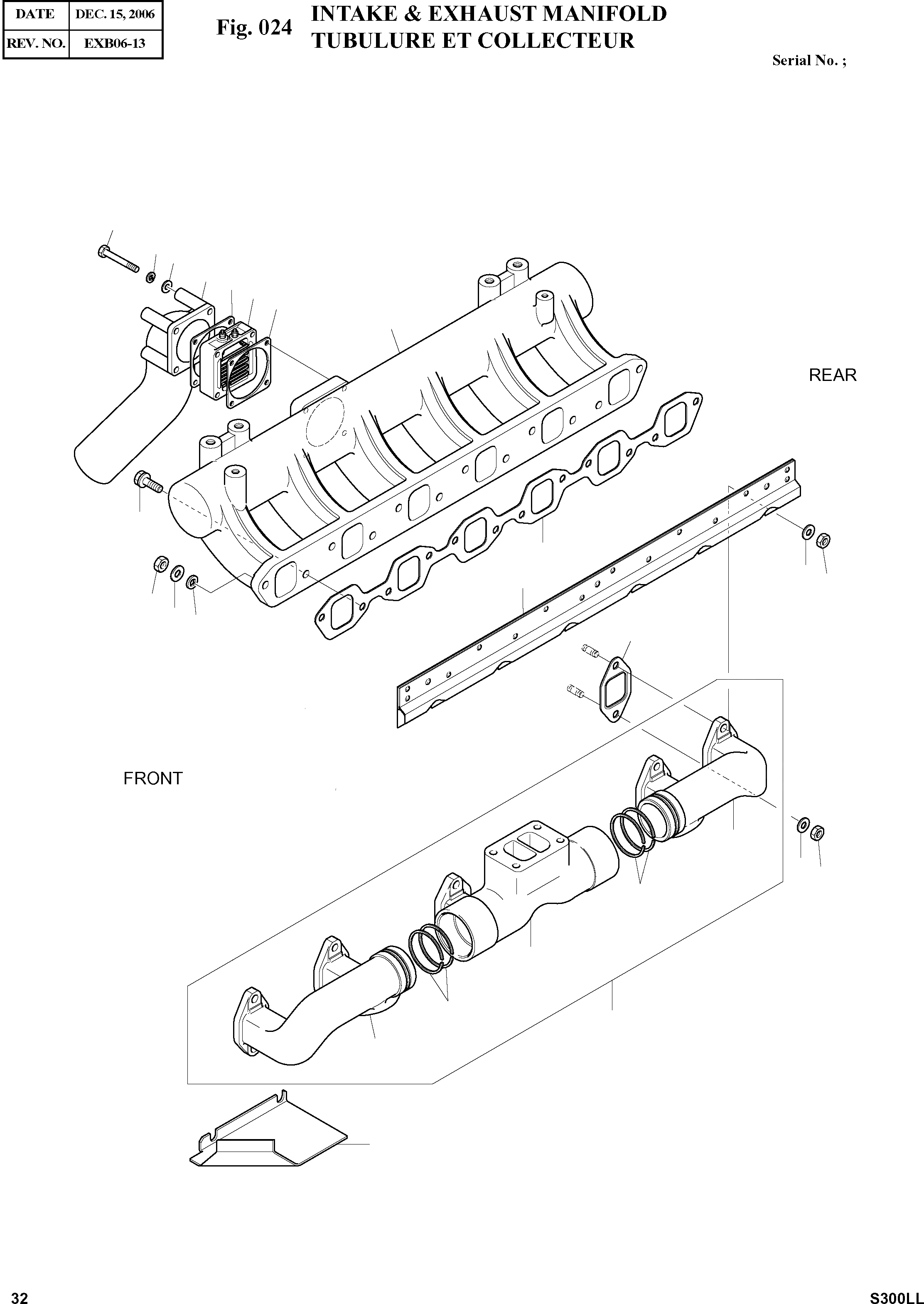 | DATE | DEC. 15, 2006 |
|---|---|
| REV. NO. | EXB06-13 |

Fig. 024 INTAKE & EXHAUST MANIFOLD
TUBULURE ET COLLECTEUR

Serial No. ;

REAR

FRONT

32

S300LL