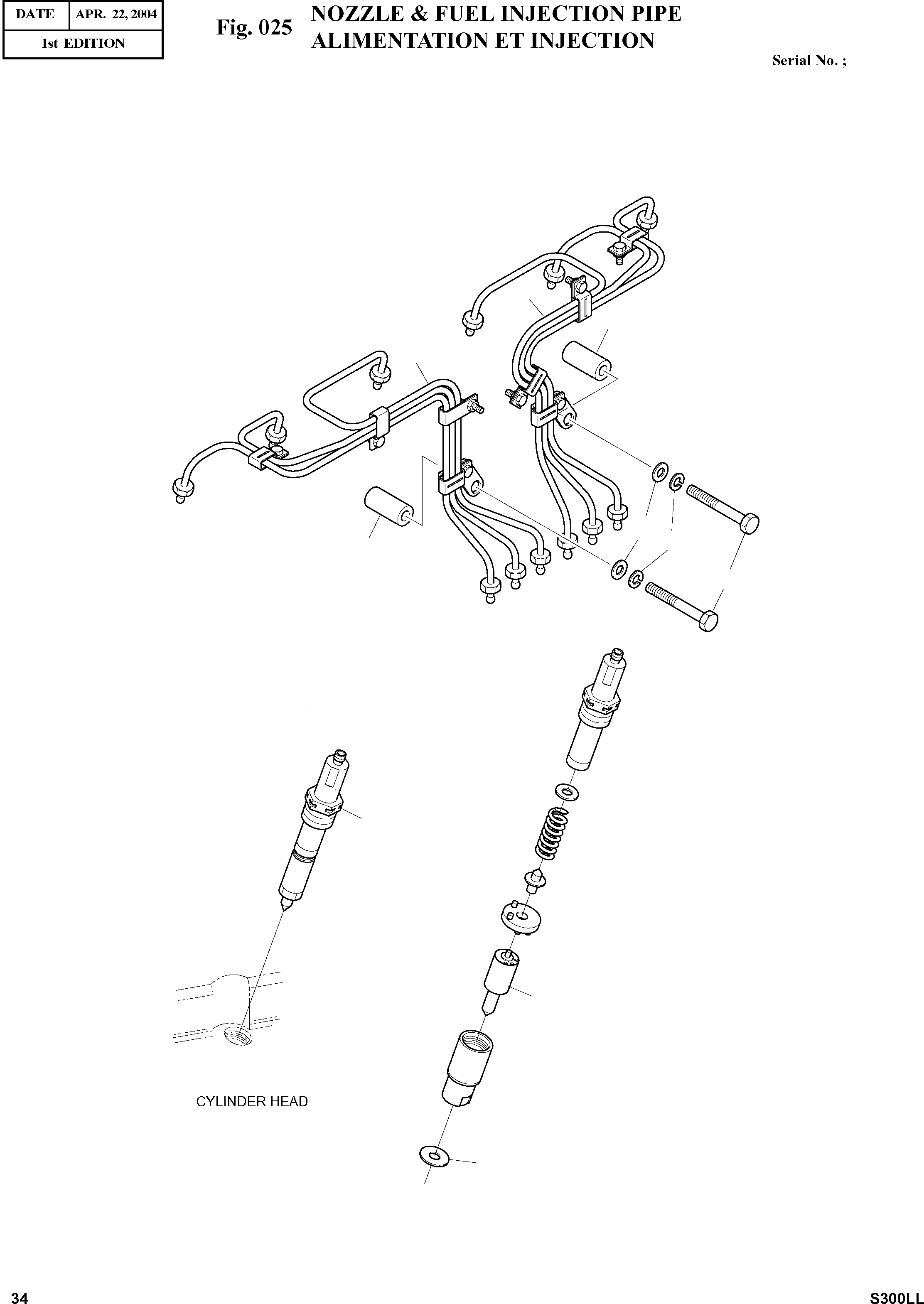 | DATE | APR. 22, 2004 |
|---|---|
| 1st EDITION | |

Fig. 025 NOZZLE & FUEL INJECTION PIPE
ALIMENTATION ET INJECTION

Serial No. ;

CYLINDER HEAD

34

S300LL