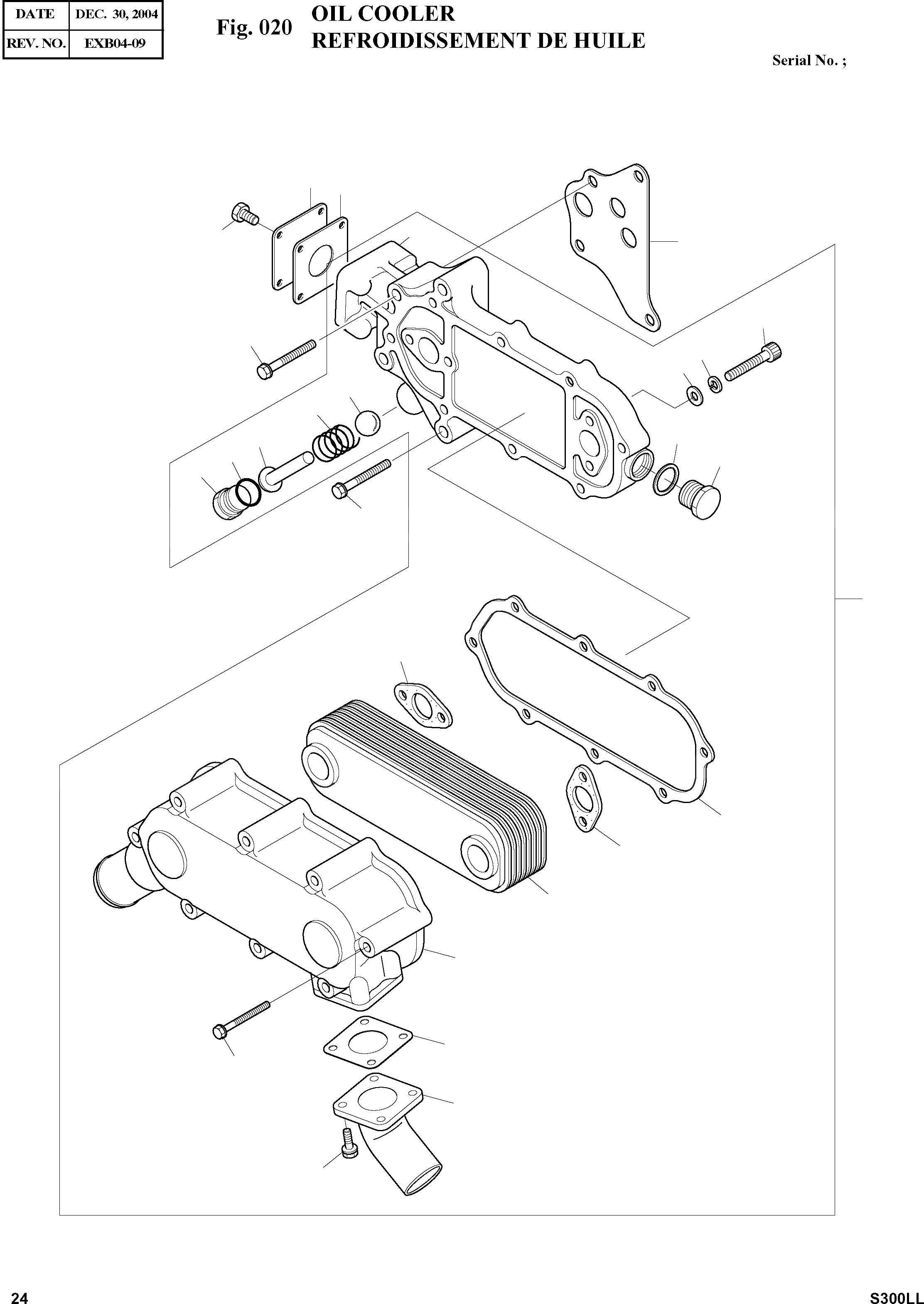 | DATE | DEC. 30, 2004 |
|---|---|
| REV. NO. | EXB04-09 |

Fig. 020 OIL COOLER
REFROIDISSEMENT DE HUILE

Serial No. ;

24

S300LL