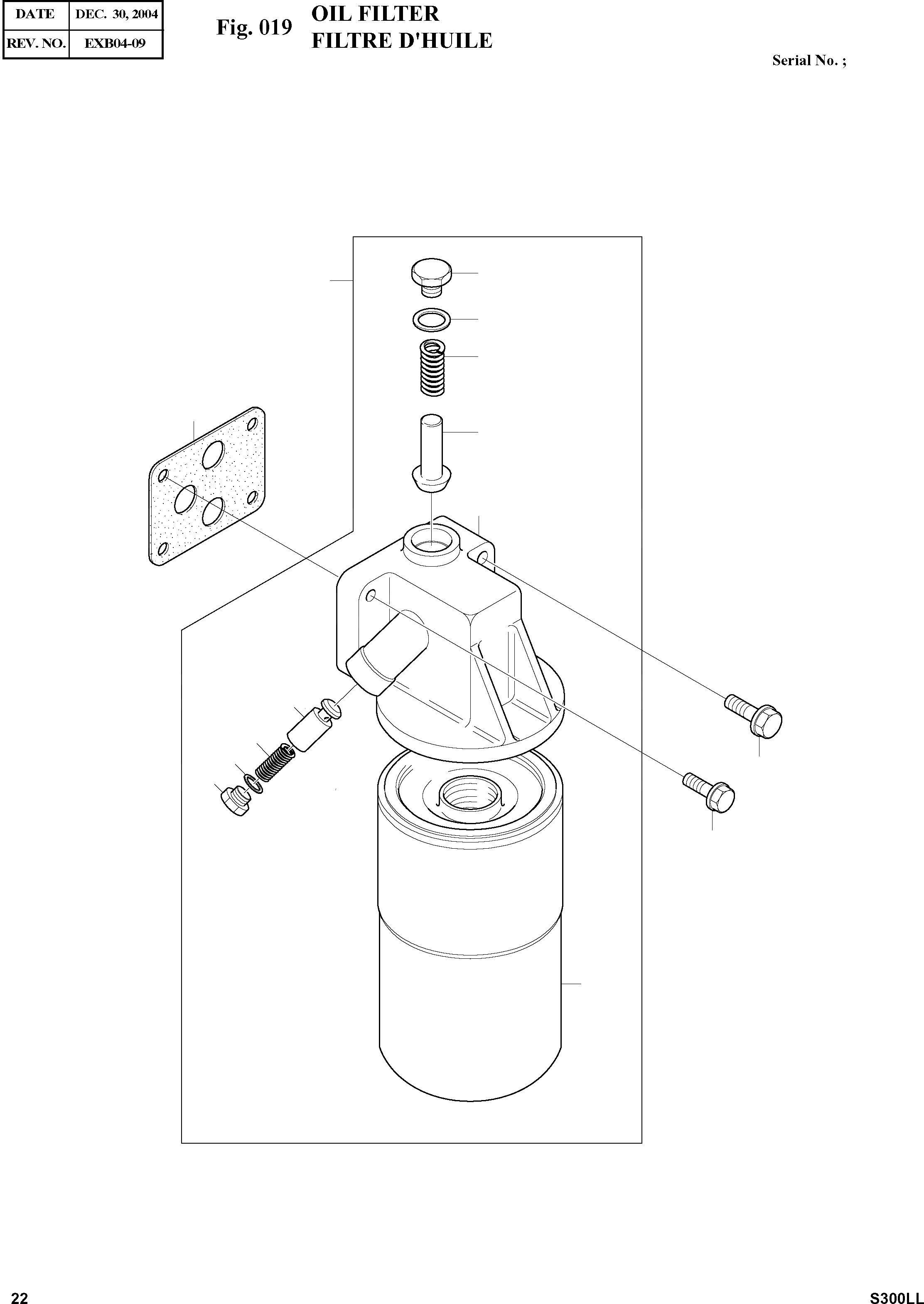 | DATE | DEC. 30, 2004 |
|---|---|
| REV. NO. | EXB04-09 |

Fig. 019 OIL FILTER
FILTRE D'HUILE

Serial No. ;

22

S300LL