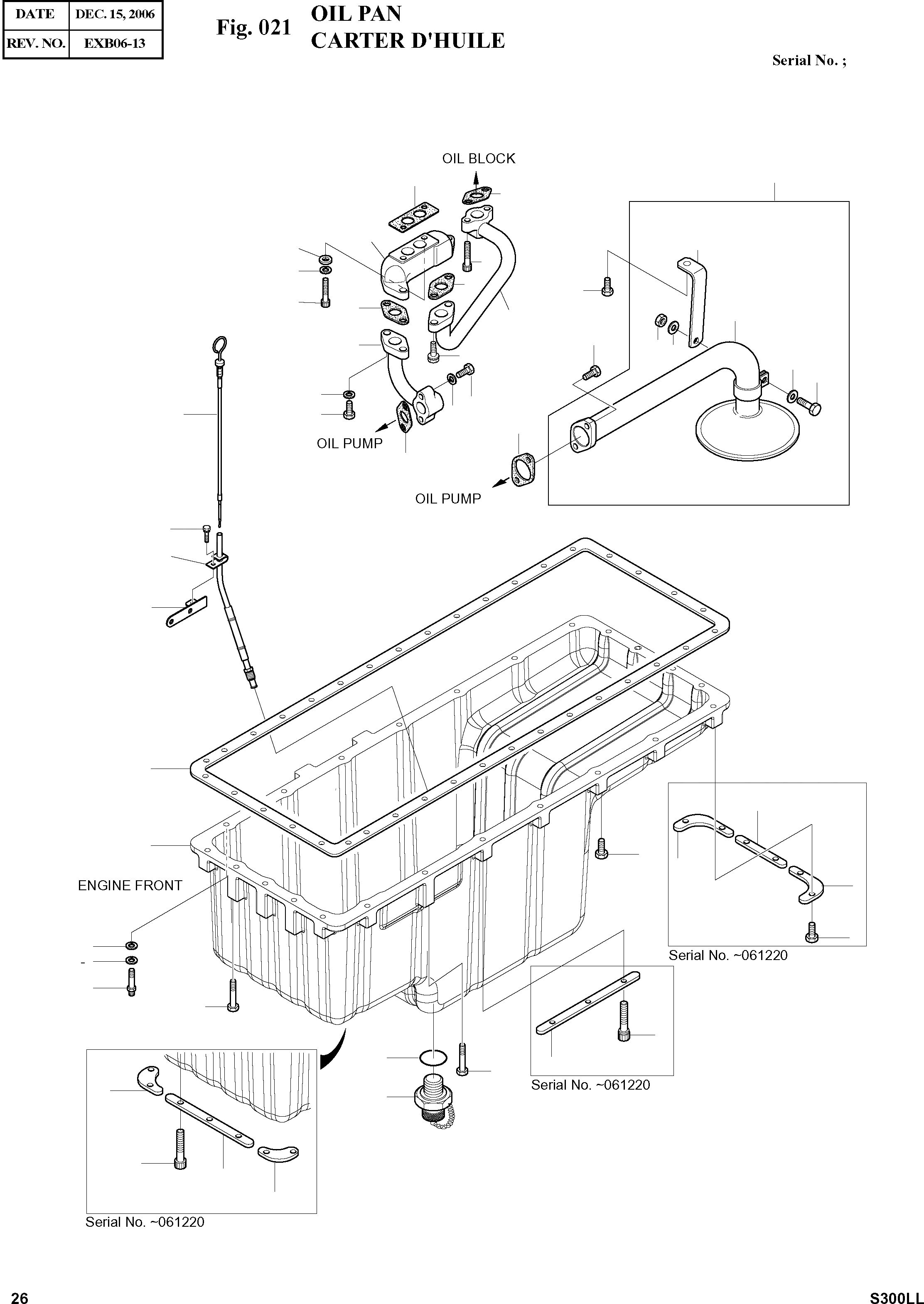 | DATE | DEC. 15, 2006 |
|---|---|
| REV. NO. | EXB06-13 |

Fig. 021 OIL PAN
CARTER D'HUILE

Serial No. ;

OIL BLOCK

OIL PUMP

OIL PUMP

ENGINE FRONT

-

Serial No. ~061220

Serial No. ~061220

Serial No. ~061220

26

S300LL