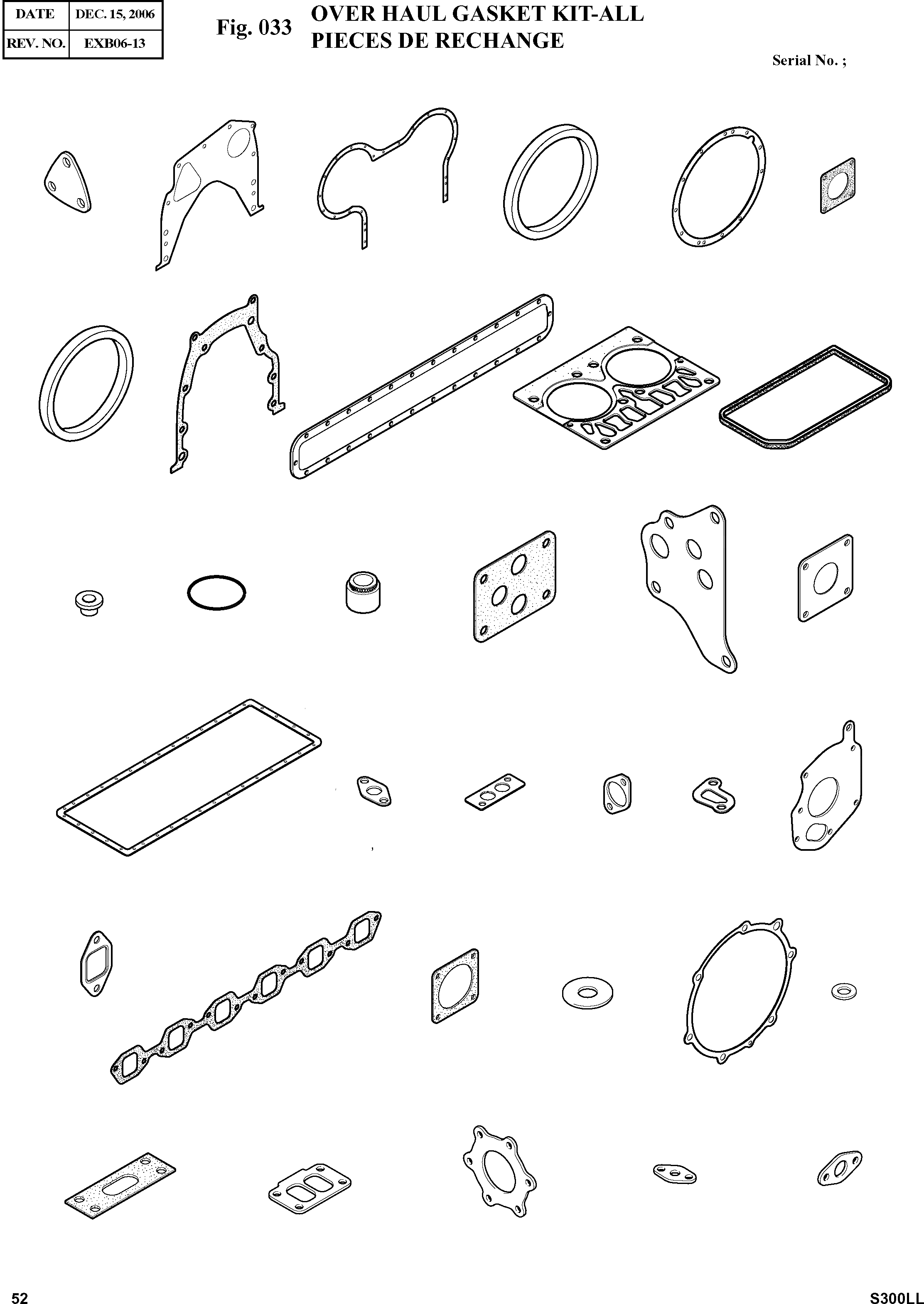 | DATE | DEC. 15, 2006 |
|---|---|
| REV. NO. | EXB06-13 |

Fig. 033 OVER HAUL GASKET KIT-ALL
PIECES DE RECHANGE

Serial No. ;

52

S300LL