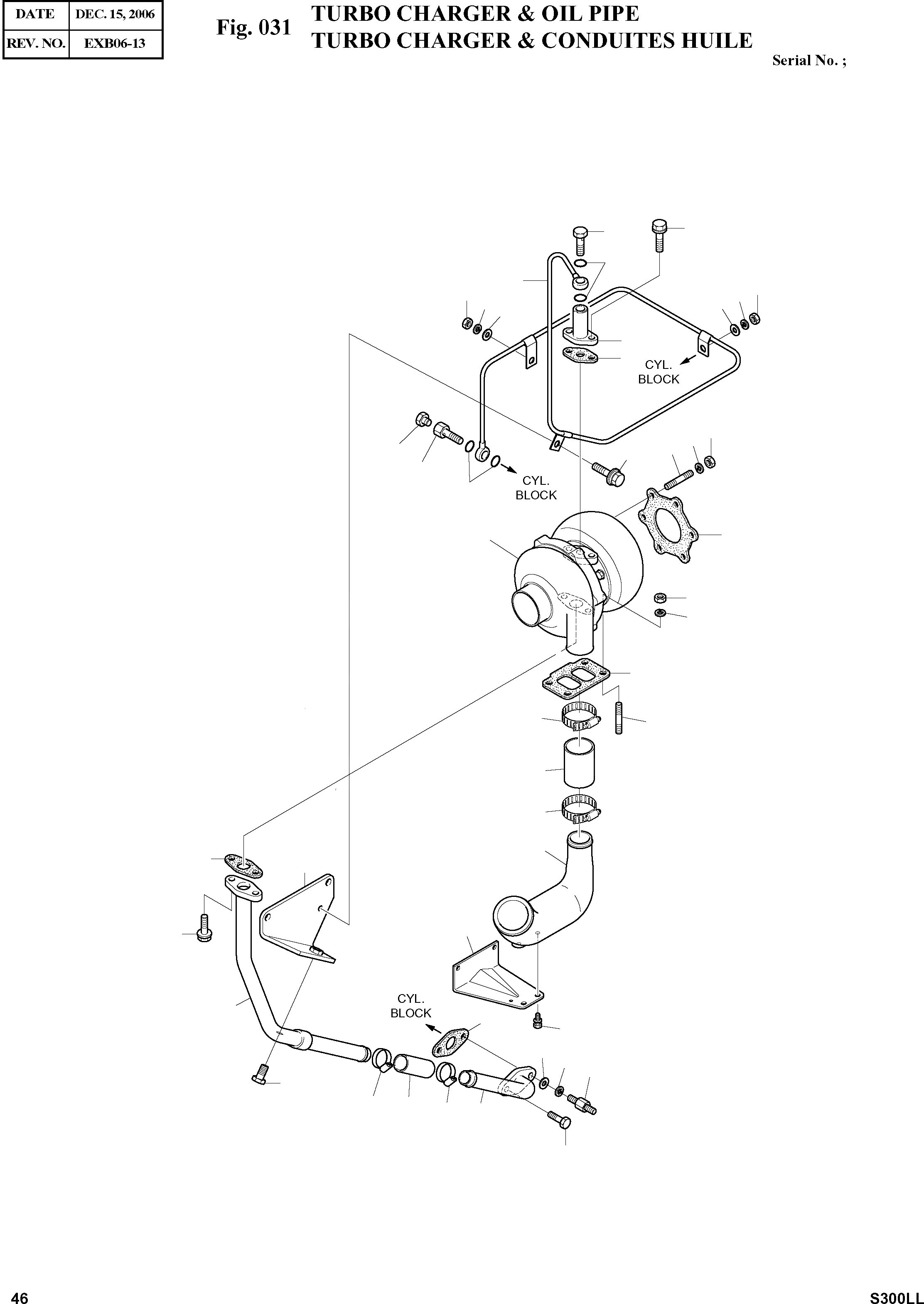 | DATE | DEC. 15, 2006 |
|---|---|
| REV. NO. | EXB06-13 |

Fig. 031 TURBO CHARGER & OIL PIPE
TURBO CHARGER & CONDUITES HUILE

Serial No. ;

CYL. BLOCK

CYL. BLOCK

CYL. BLOCK

46

S300LL