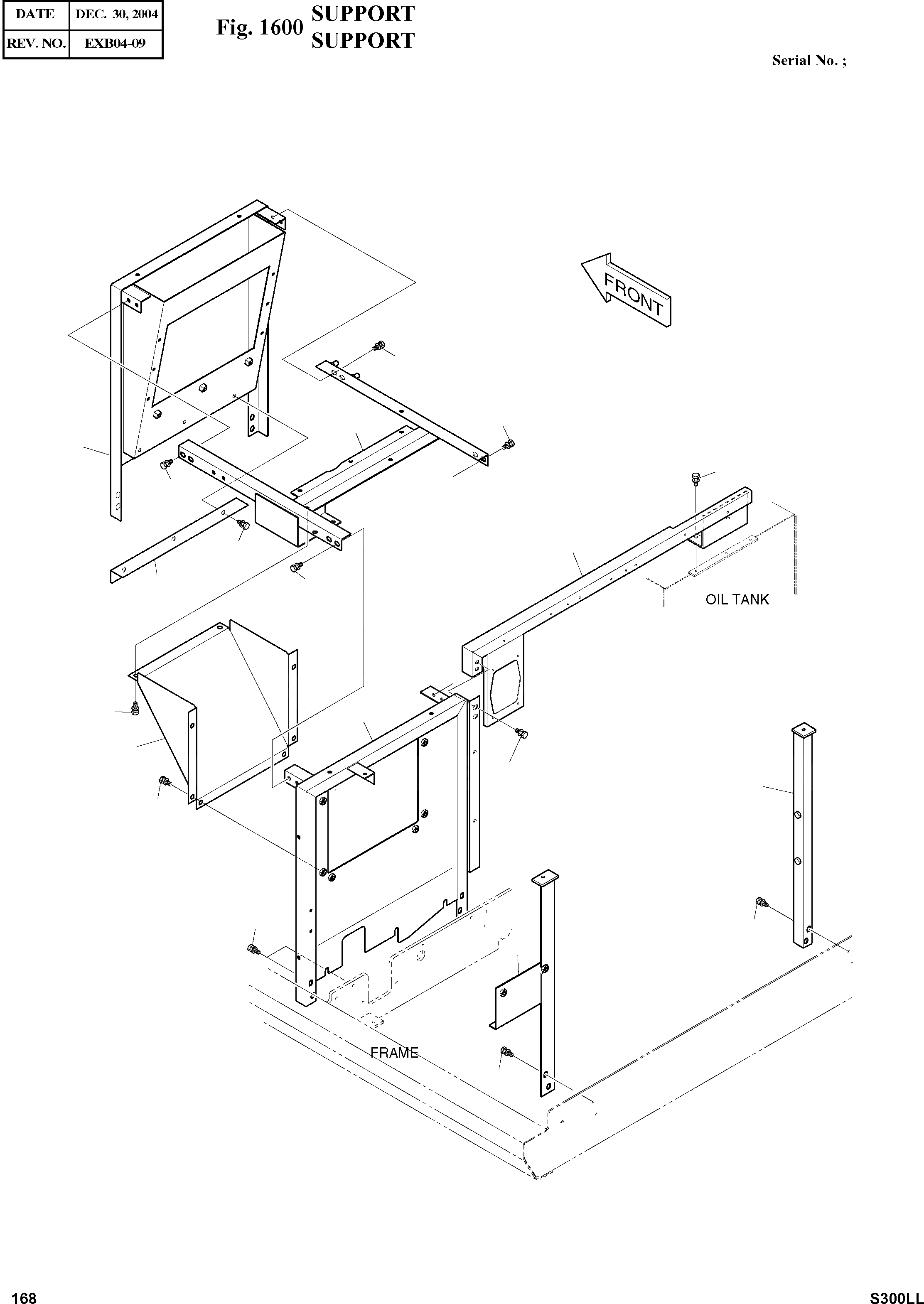 | DATE | DEC. 30, 2004 |
|---|---|
| REV. NO. | EXB04-09 |

Fig. 1600 SUPPORT
SUPPORT

Serial No. ;

FRONT

OIL TANK

FRAME

168

S300LL