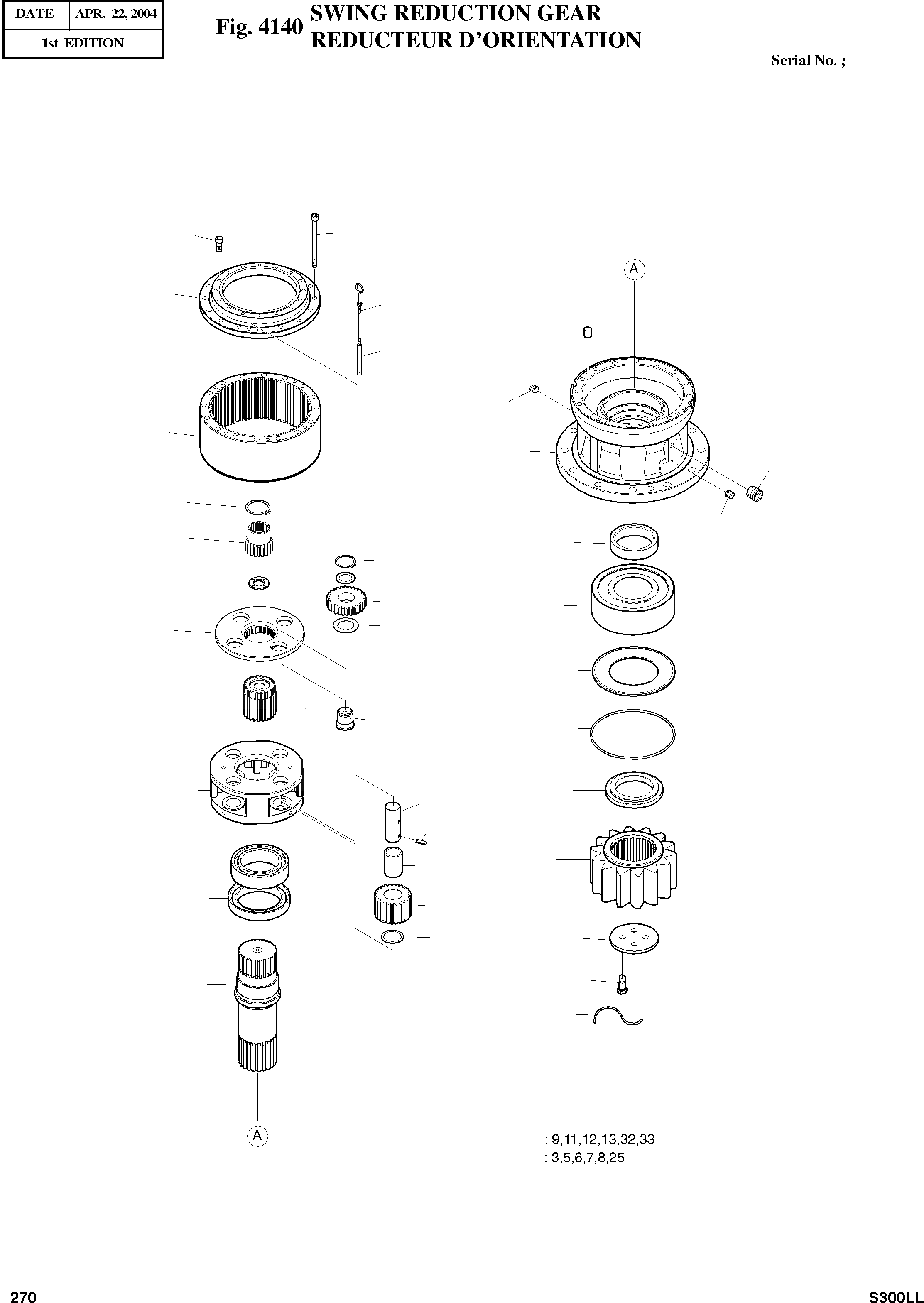 | DATE | APR. 22, 2004 |
|---|---|
| 1st EDITION | |

Fig. 4140 SWING REDUCTION GEAR
REDUCTEUR D'ORIENTATION

Serial No. ;

A

A

: 9,11,12,13,32,33
: 3,5,6,7,8,25

270

S300LL