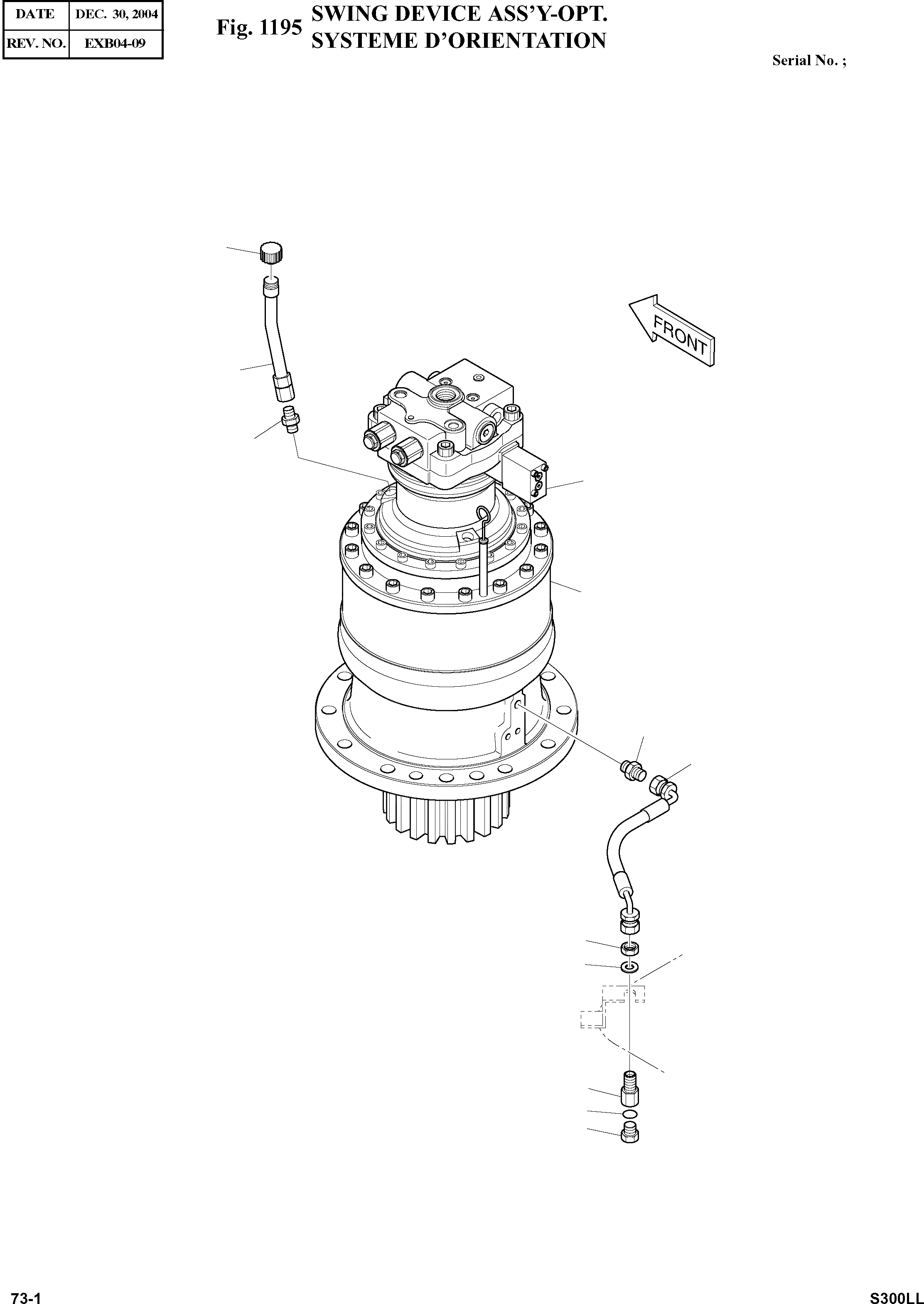 | DATE | DEC. 30, 2004 |
|---|---|
| REV. NO. | EXB04-09 |

Fig. 1195 SWING DEVICE ASS'Y-OPT.
SYSTEME D'ORIENTATION

Serial No. ;

FRONT

73-1

S300LL