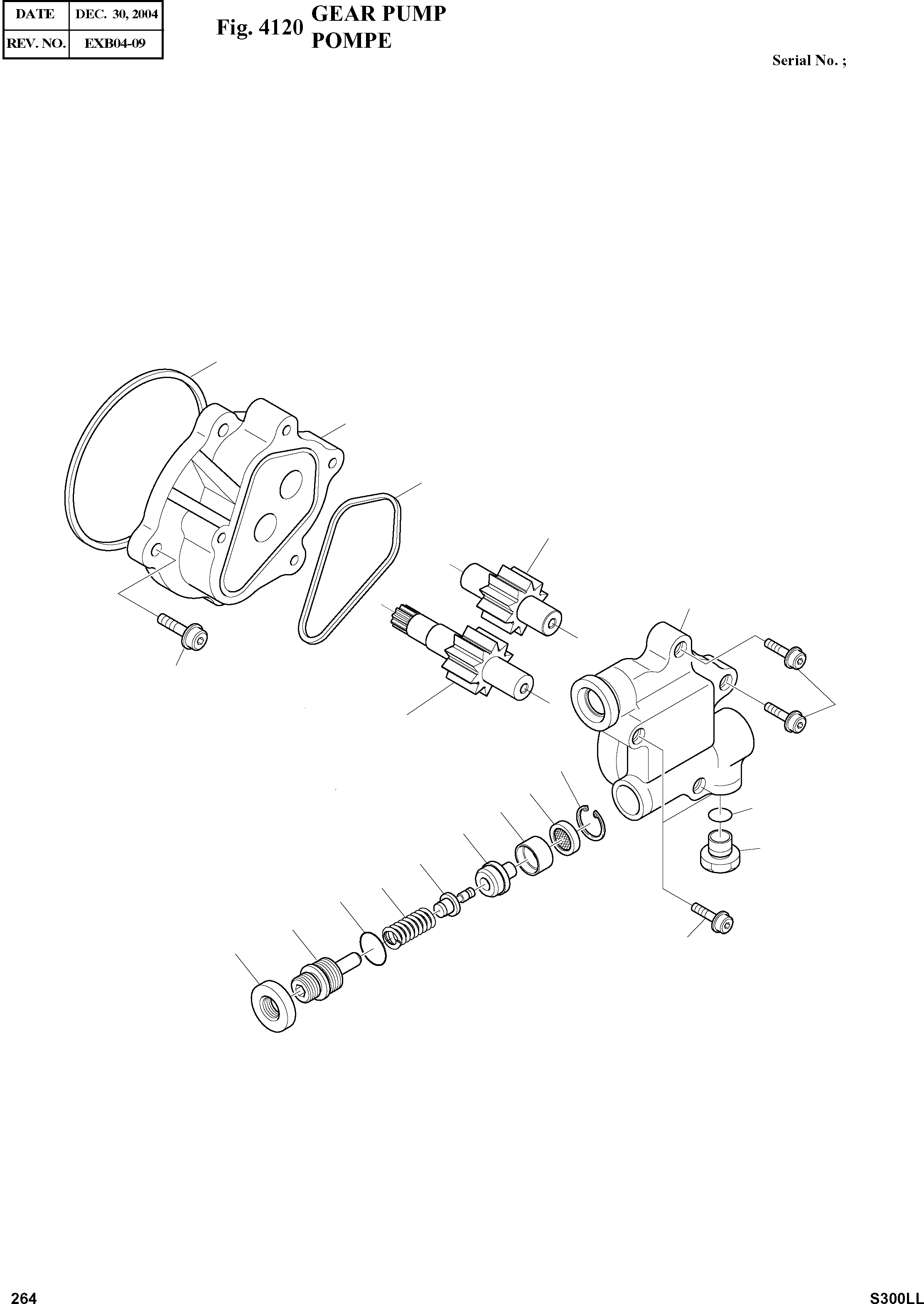 | DATE | DEC. 30, 2004 |
|---|---|
| REV. NO. | EXB04-09 |

Fig. 4120 GEAR PUMP
POMPE

Serial No. ;

264

S300LL