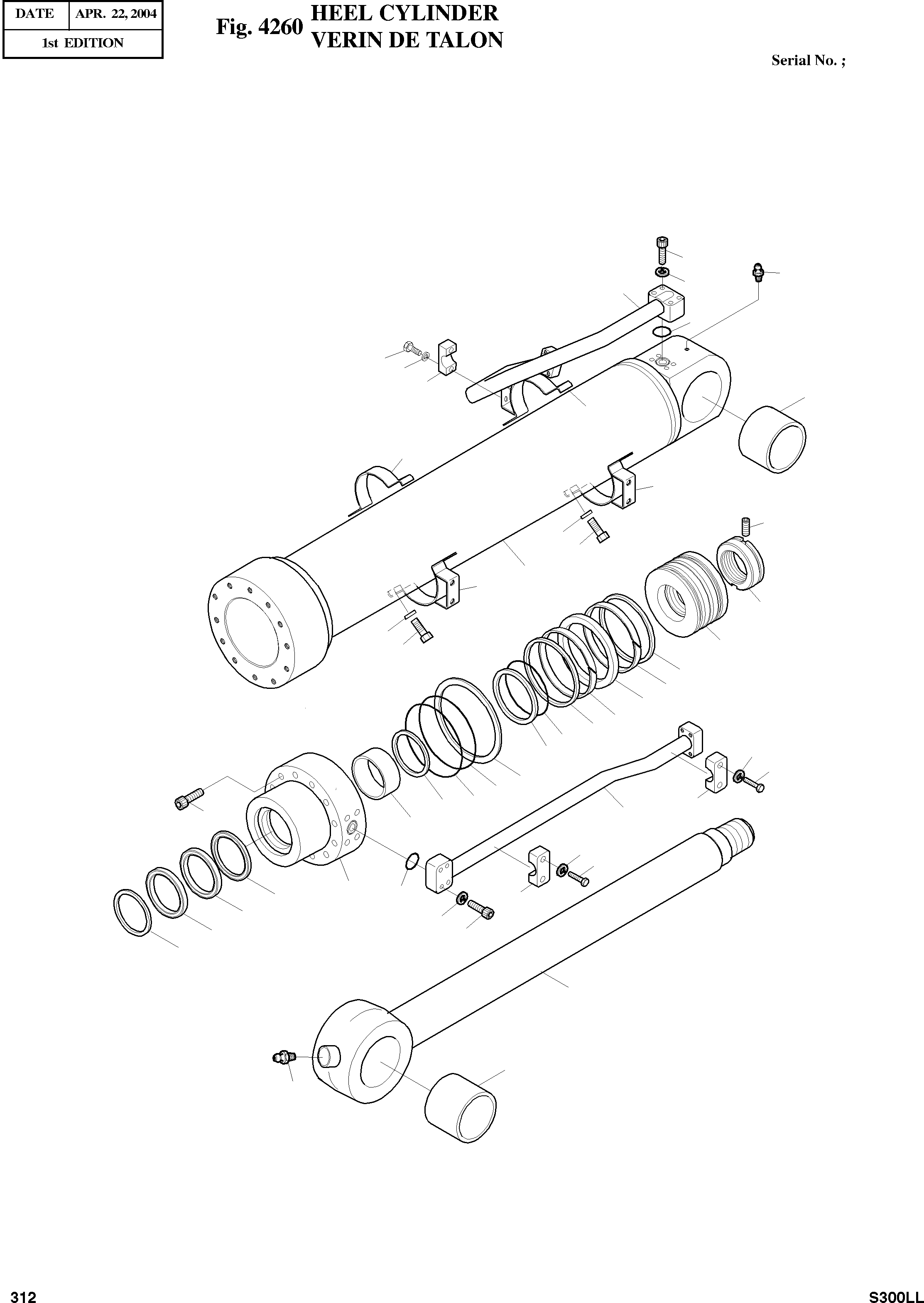 | DATE | APR. 22, 2004 |
|---|---|
| 1st EDITION | |

Fig. 4260 HEEL CYLINDER
VERIN DE TALON

Serial No. ;

312

S300LL