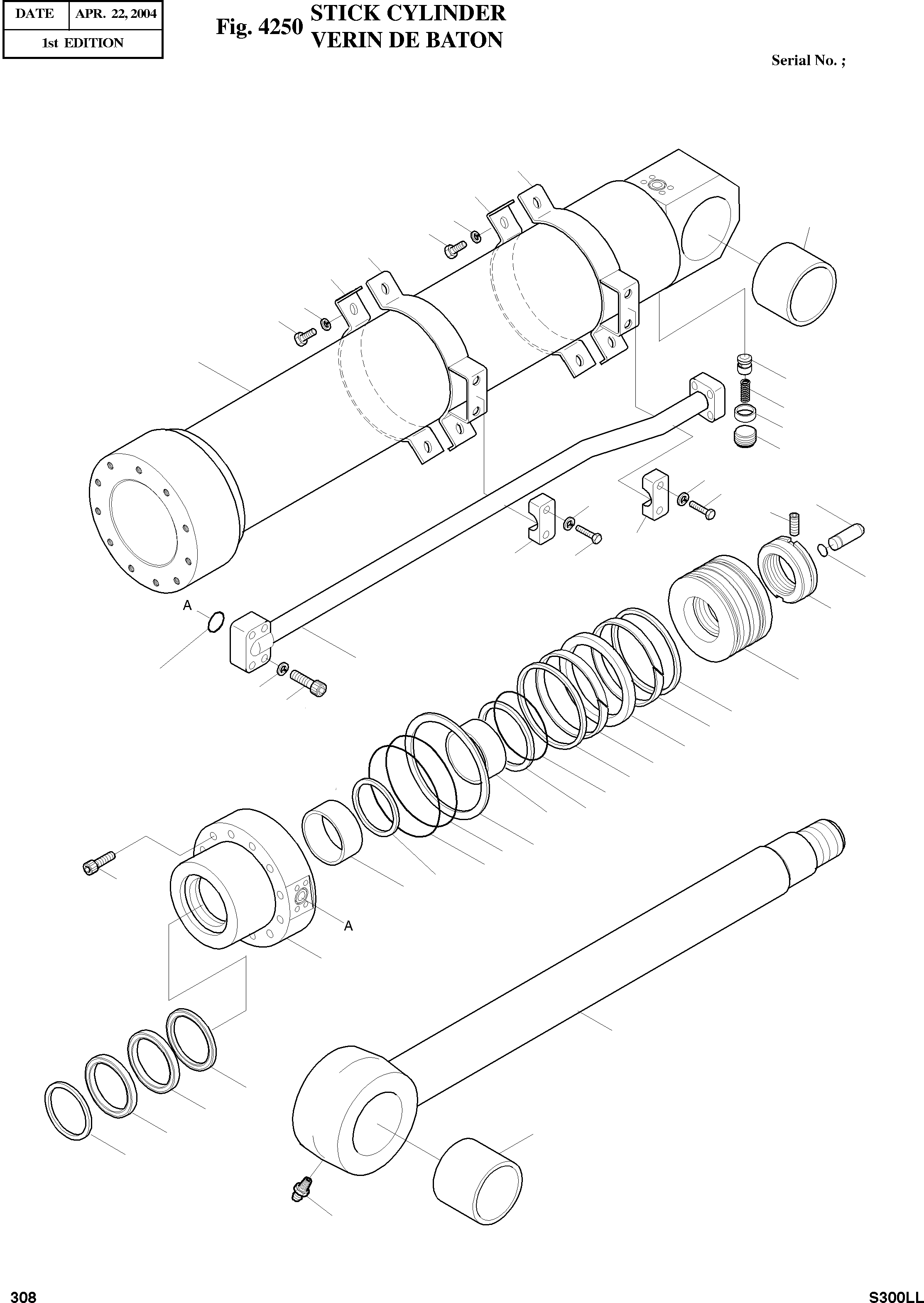 | DATE | APR. 22, 2004 |
|---|---|
| 1st EDITION | |

Fig. 4250 STICK CYLINDER
VERIN DE BATON

Serial No. ;

A

A

308

S300LL