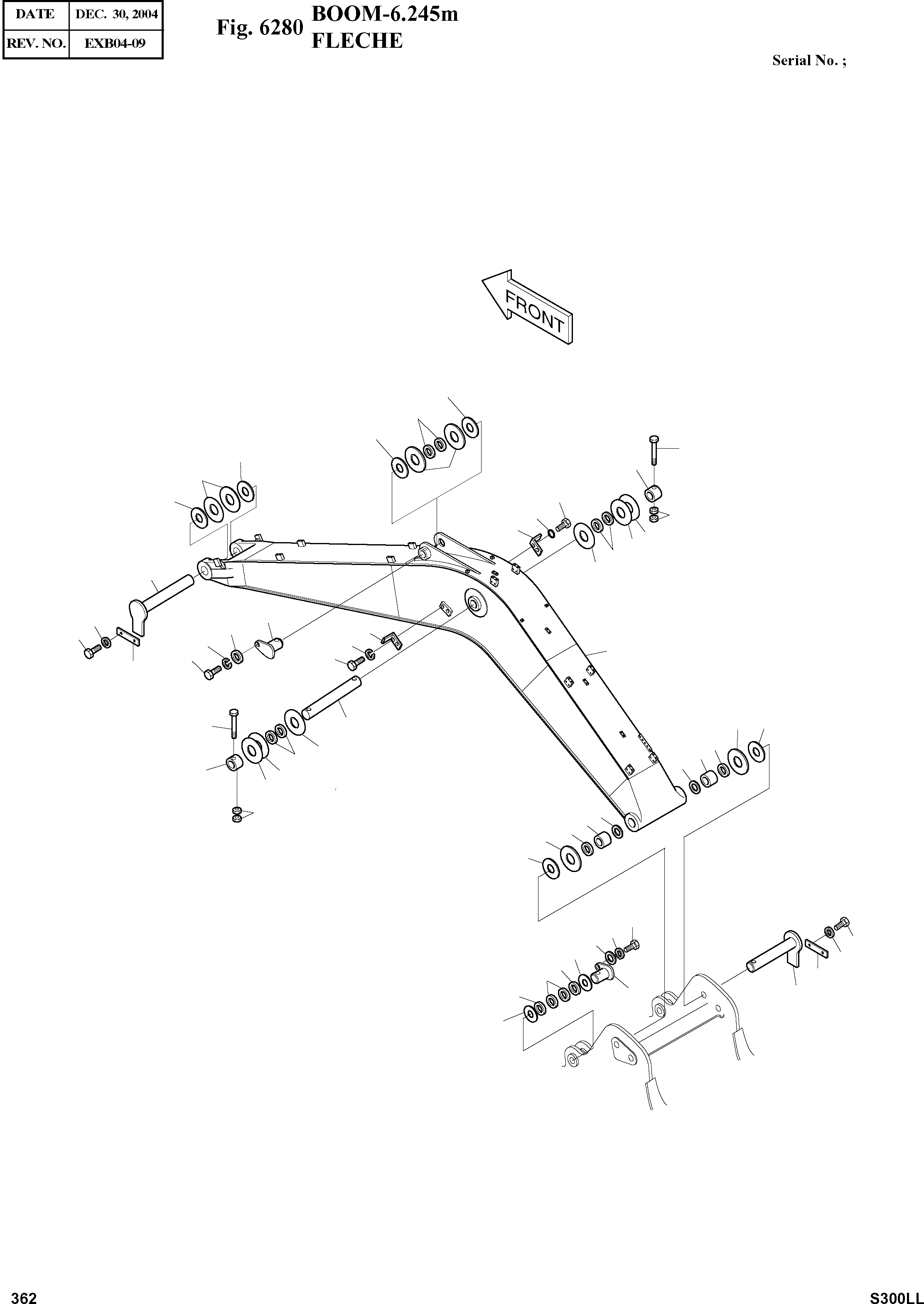 | DATE | DEC. 30, 2004 |
|---|---|
| REV. NO. | EXB04-09 |

Fig. 6280 BOOM-6.245m
FLECHE

Serial No. ;

FRONT

362

S300LL