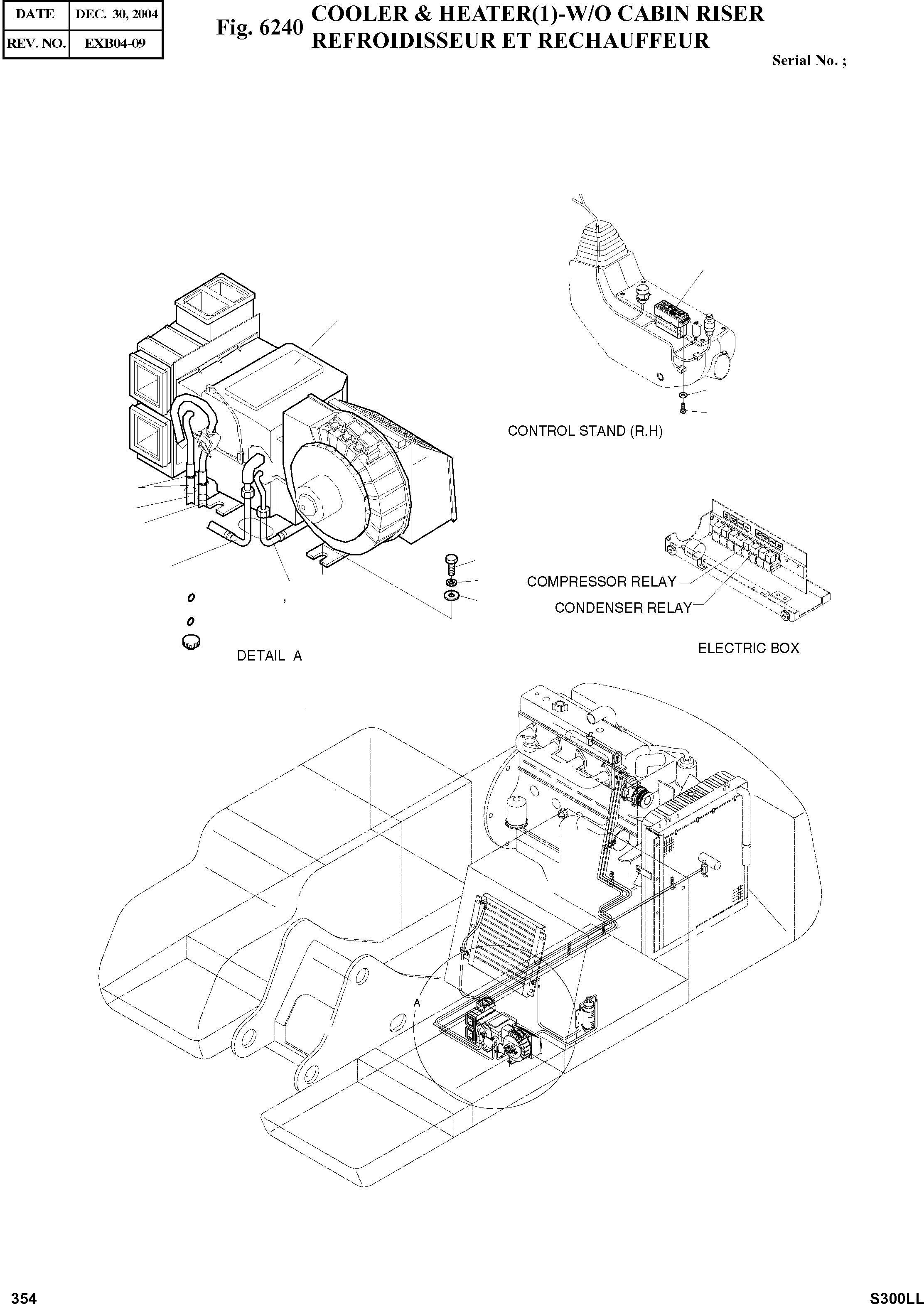 | DATE | DEC. 30, 2004 |
|---|---|
| REV. NO. | EXB04-09 |

Fig. 6240 COOLER & HEATER(1)-W/O CABIN RISER
REFROIDISSEUR ET RECHAUFFEUR

Serial No. ;

CONTROL STAND (R.H)

COMPRESSOR RELAY

CONDENSER RELAY

ELECTRIC BOX

DETAIL A

A

354

S300LL