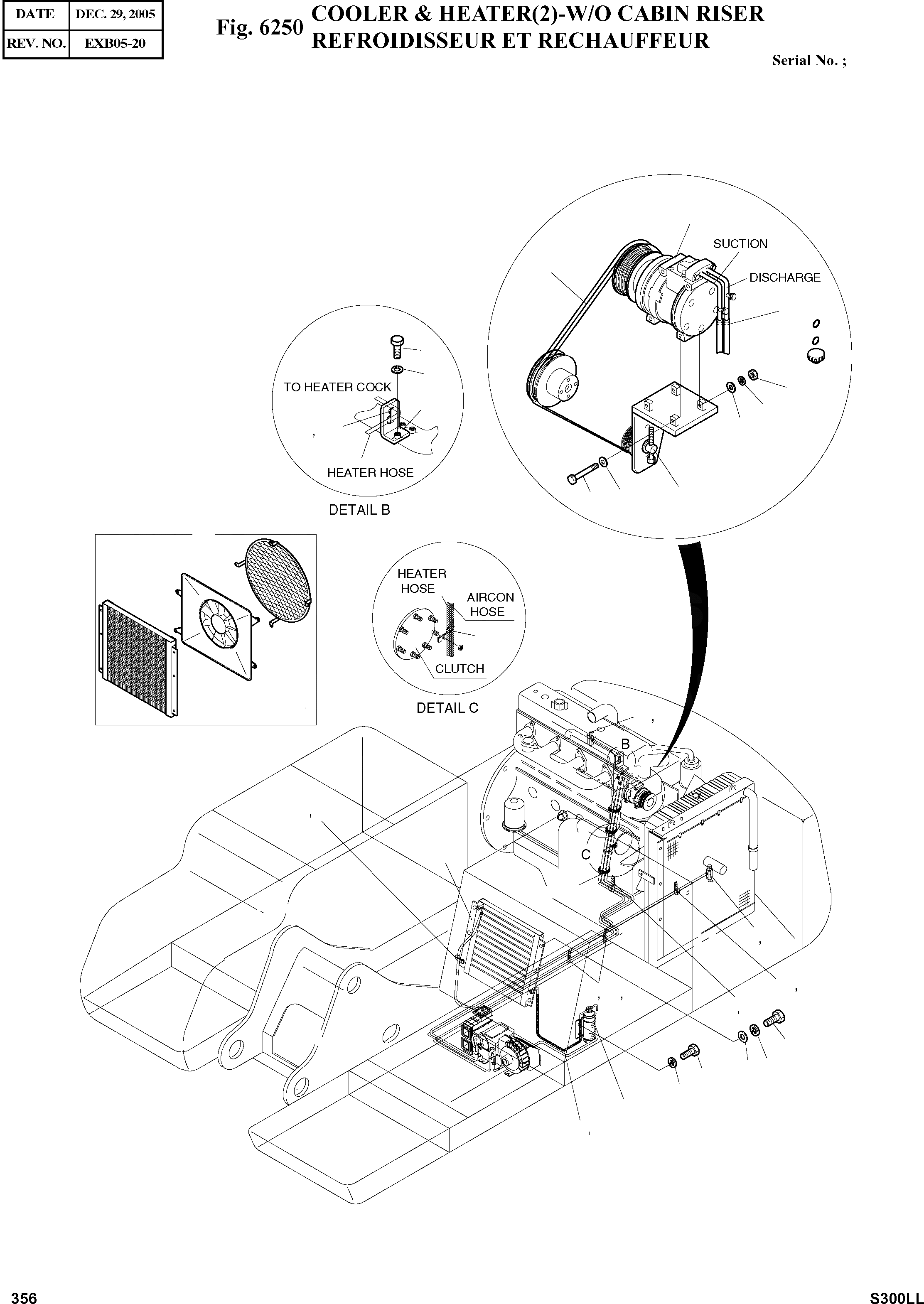 | DATE | DEC. 29, 2005 |
|---|---|
| REV. NO. | EXB05-20 |

Fig. 6250 COOLER & HEATER(2)-W/O CABIN RISER
REFROIDISSEUR ET RECHAUFFEUR

Serial No. ;

SUCTION

DISCHARGE

TO HEATER COCK

HEATER HOSE

DETAIL B

HEATER HOSE

AIRCON HOSE

CLUTCH

DETAIL C

B

C

356

S300LL