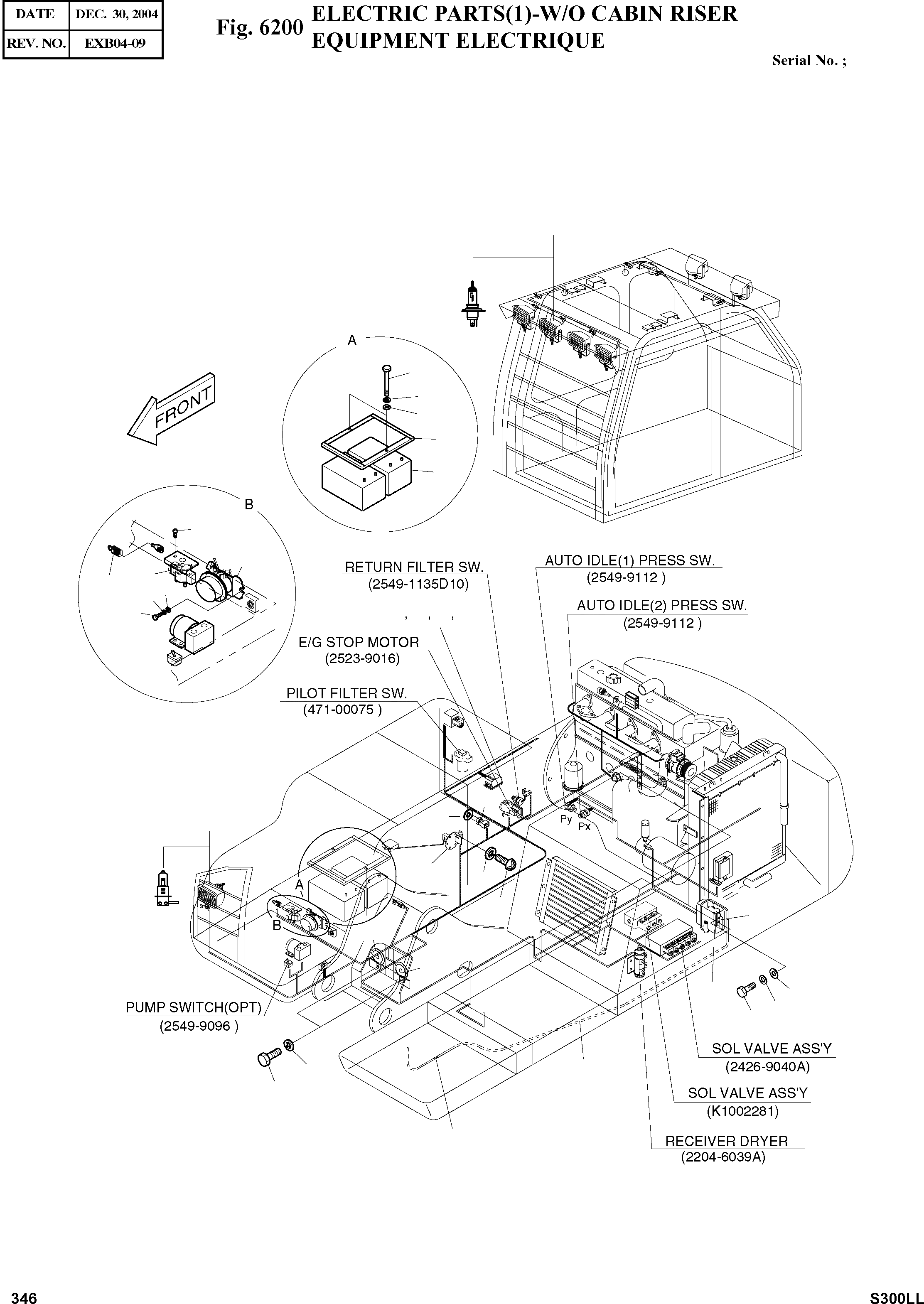 | DATE | DEC. 30, 2004 |
|---|---|
| REV. NO. | EXB04-09 |

Fig. 6200 ELECTRIC PARTS(1)-W/O CABIN RISER
EQUIPMENT ELECTRIQUE

Serial No. ;

A

FRONT

B

RETURN FILTER SW.
(2549-1135D10)

AUTO IDLE(1) PRESS SW.
(2549-9112 )

AUTO IDLE(2) PRESS SW.
(2549-9112 )

, , ,

E/G STOP MOTOR
(2523-9016)

PILOT FILTER SW.
(471-00075 )

Py
Px

A
B

PUMP SWITCH(OPT)
(2549-9096 )

SOL VALVE ASS'Y
(2426-9040A)

SOL VALVE ASS'Y
(K1002281)

RECEIVER DRYER
(2204-6039A)

346

S300LL