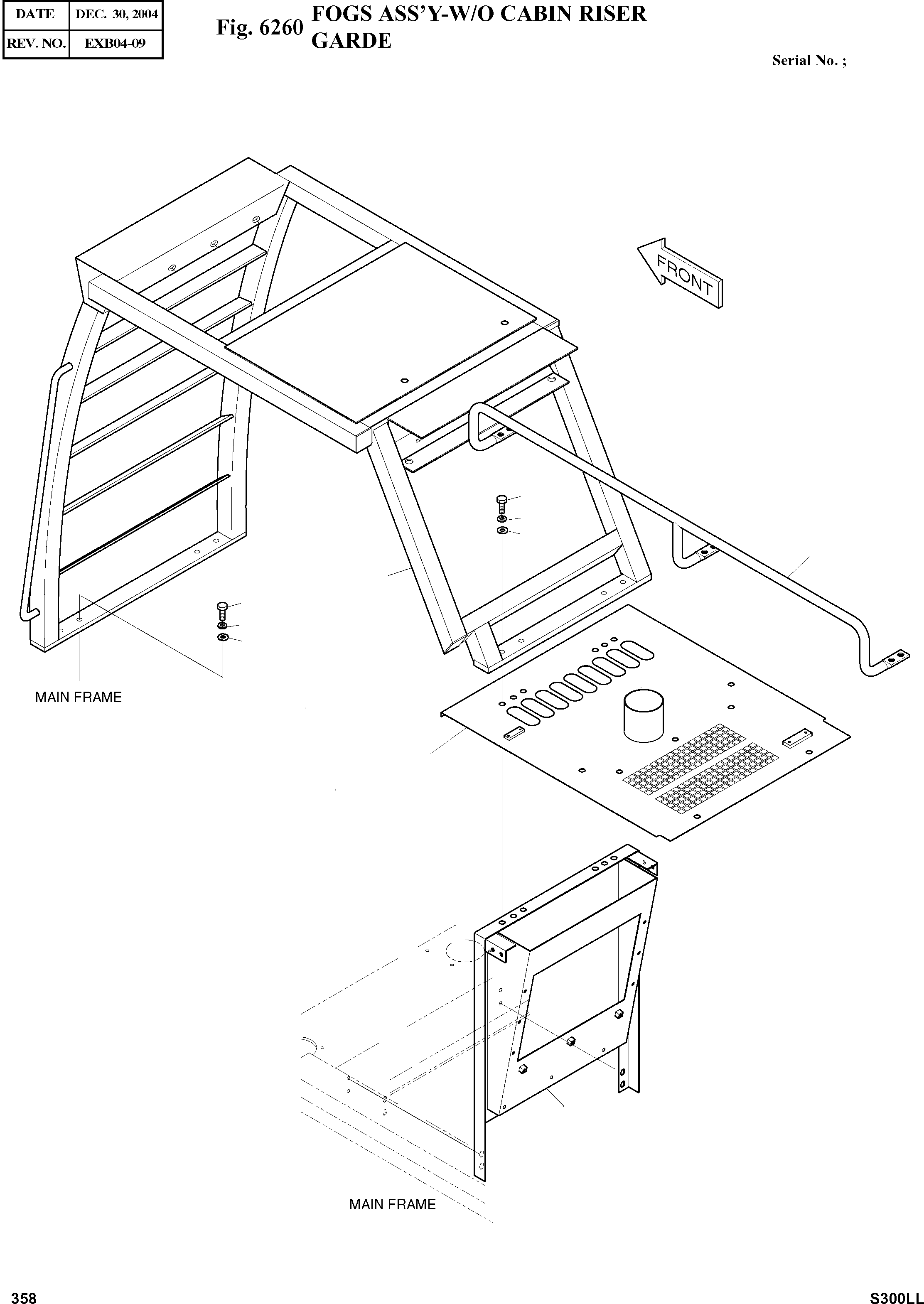 | DATE | DEC. 30, 2004 |
|---|---|
| REV. NO. | EXB04-09 |

Fig. 6260 FOGS ASS'Y-W/O CABIN RISER GARDE

Serial No. ;

FRONT

MAIN FRAME

MAIN FRAME

358

S300LL