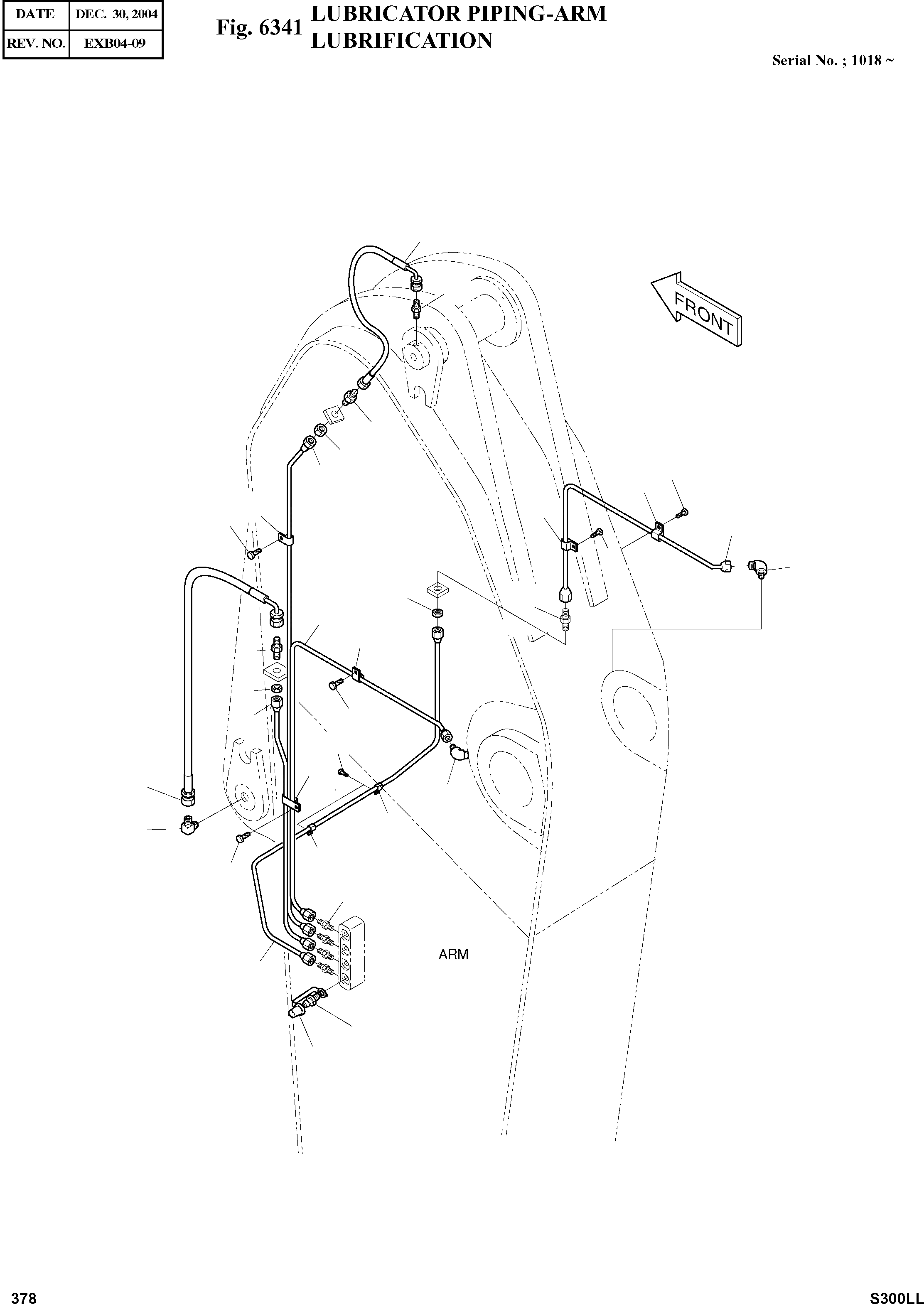 | DATE | DEC. 30, 2004 |
|---|---|
| REV. NO. | EXB04-09 |

Fig. 6341 LUBRICATOR PIPING-ARM LUBRIFICATION

Serial No. ; 1018 ~

FRONT

ARM

378

S300LL