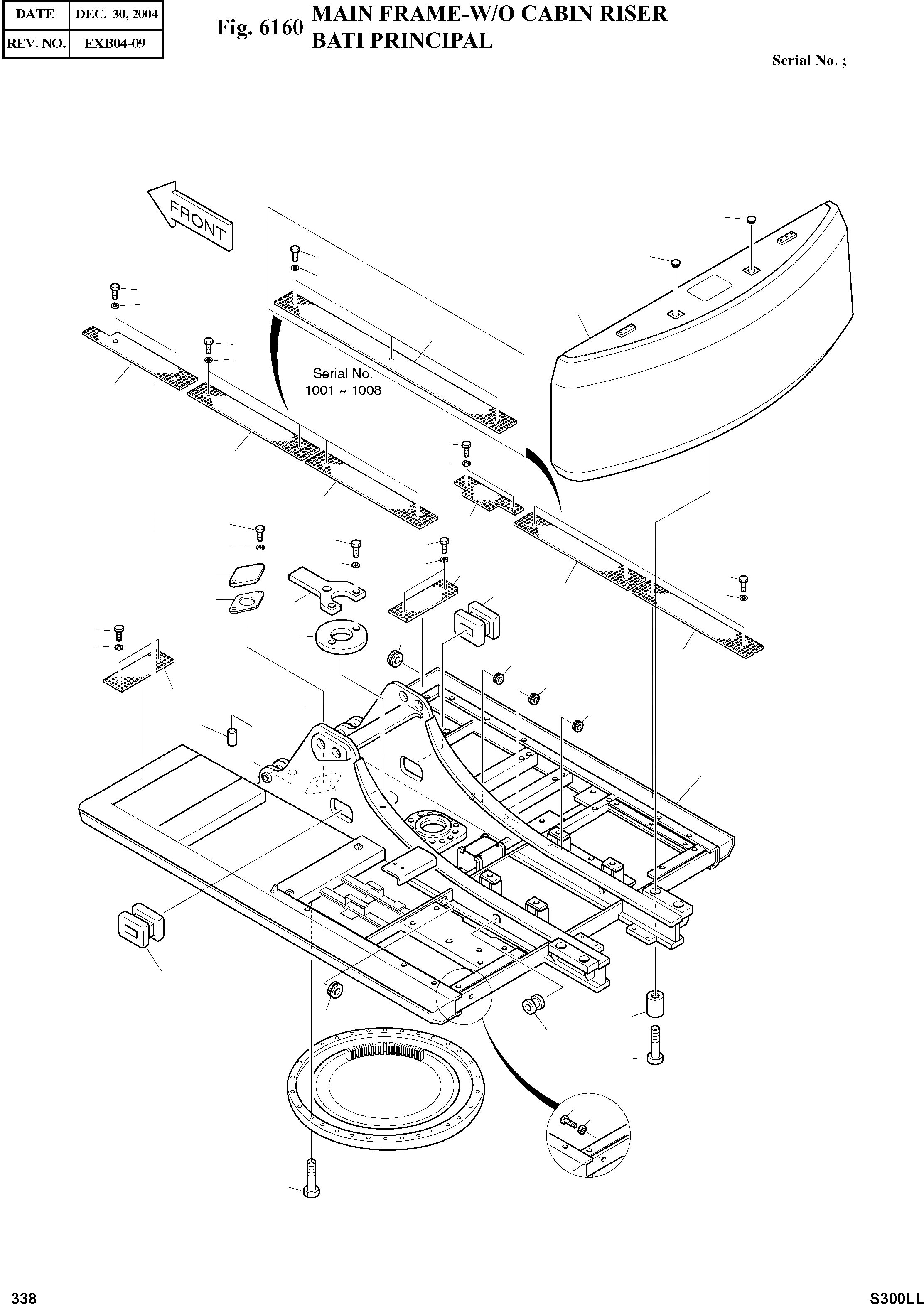 | DATE | DEC. 30, 2004 |
|---|---|
| REV. NO. | EXB04-09 |

Fig. 6160 MAIN FRAME-W/O CABIN RISER
BATI PRINCIPAL

Serial No. ;

FRONT

Serial No.
1001 ~ 1008

338

S300LL