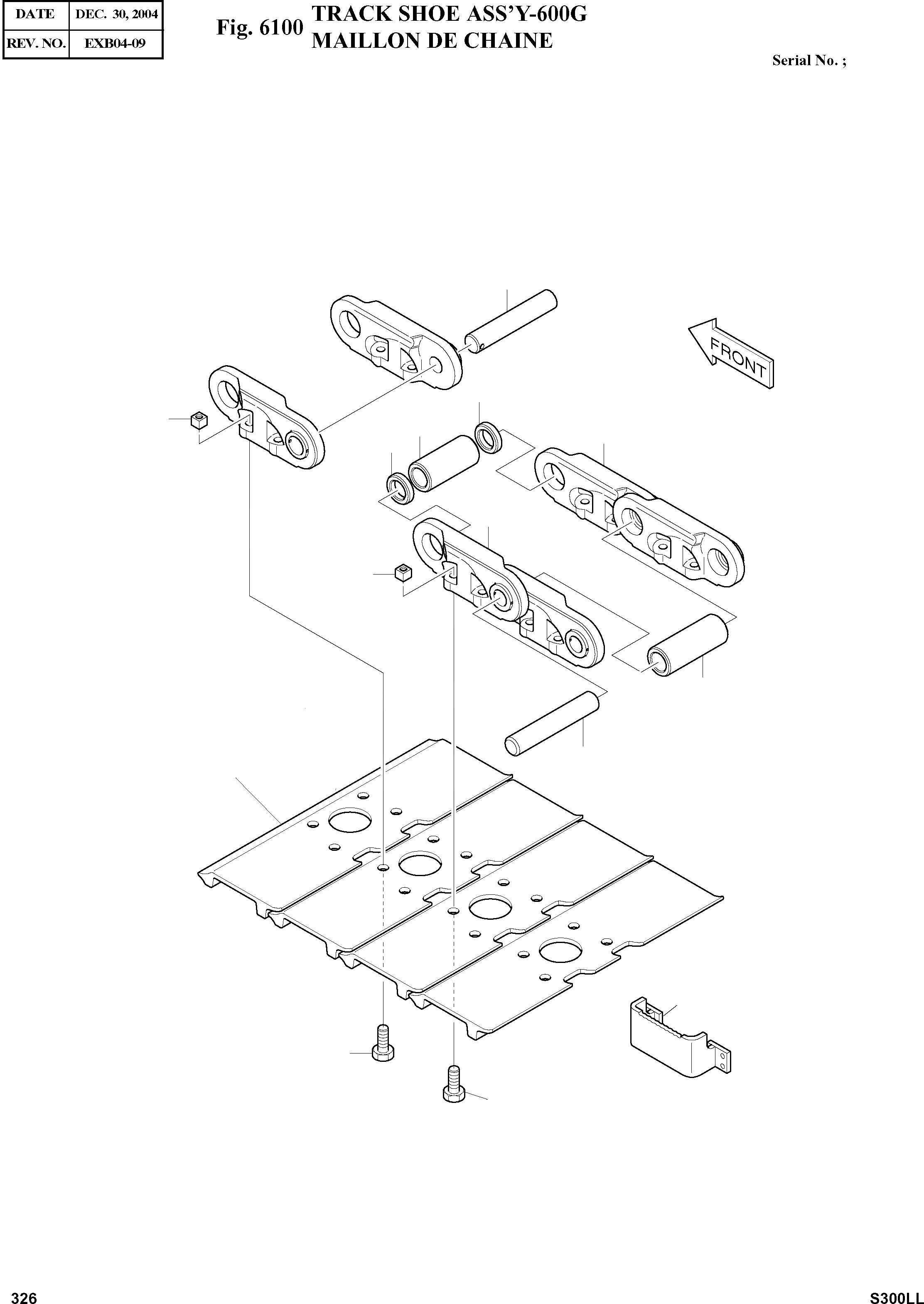 | DATE | DEC. 30, 2004 |
|---|---|
| REV. NO. | EXB04-09 |

Fig. 6100 TRACK SHOE ASS'Y-600G
MAILLON DE CHAINE

Serial No. ;

FRONT

326

S300LL