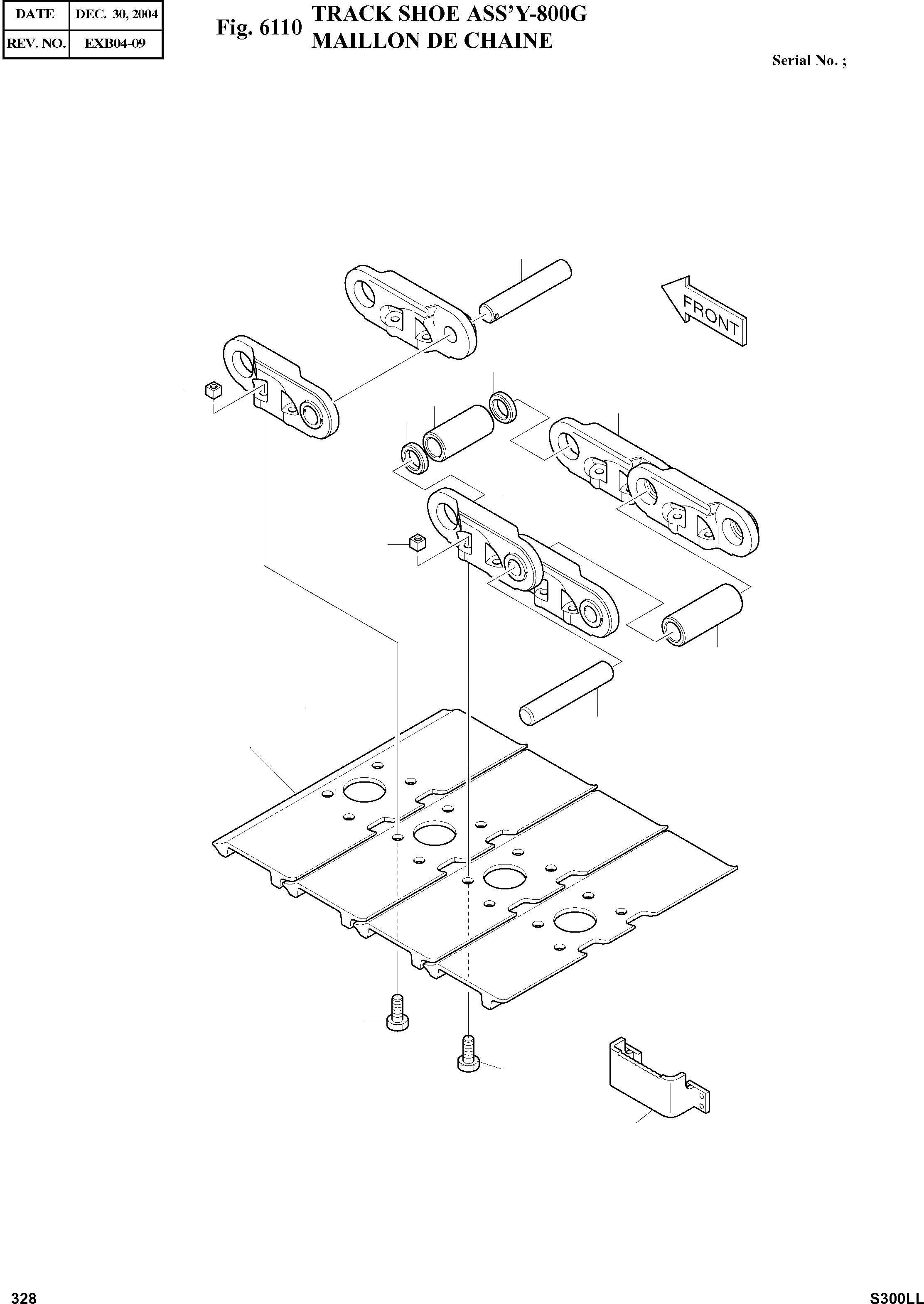 | DATE | DEC. 30, 2004 |
|---|---|
| REV. NO. | EXB04-09 |

Fig. 6110 TRACK SHOE ASS'Y-800G
MAILLON DE CHAINE

Serial No. ;

FRONT

328

S300LL