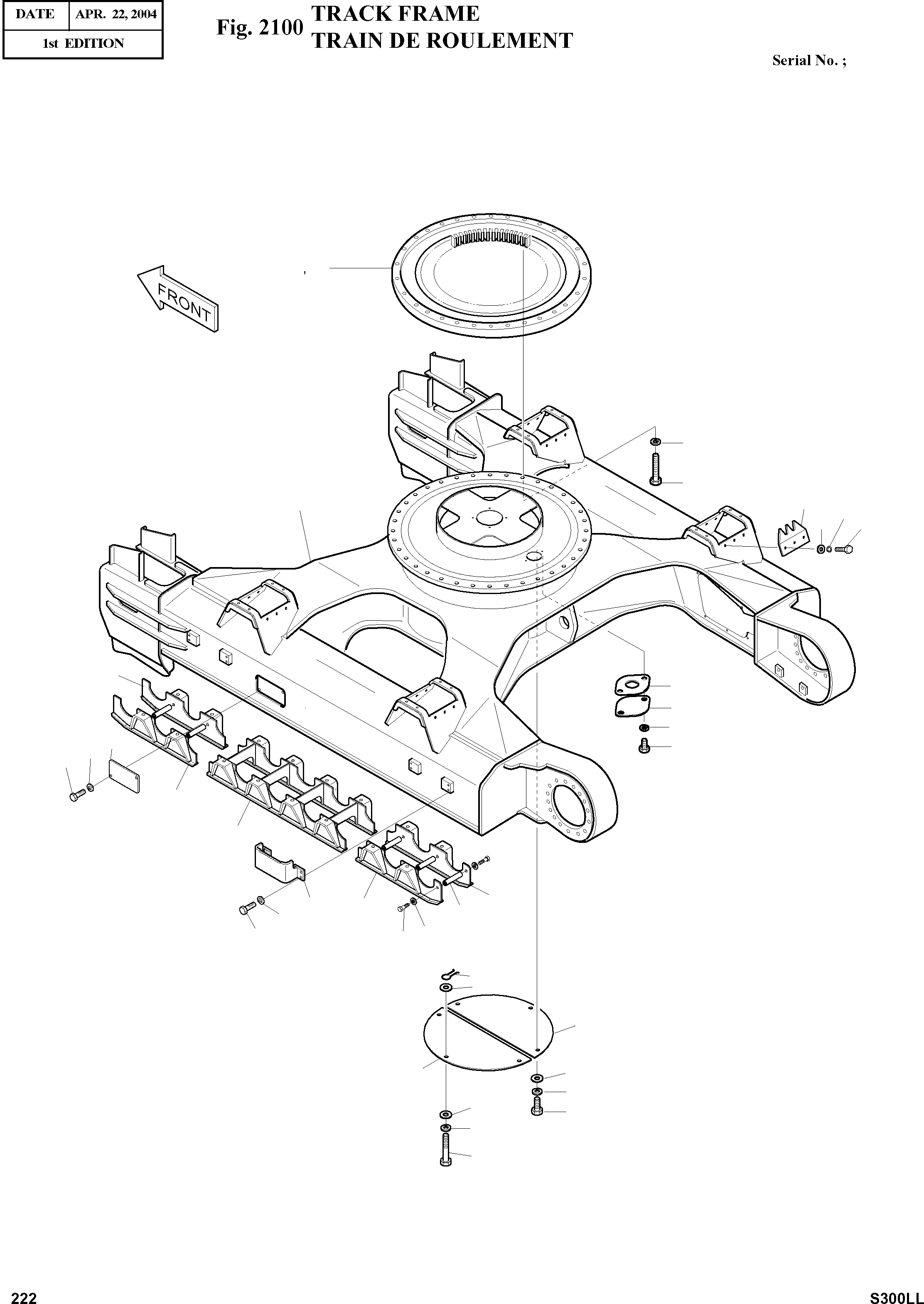 | DATE | APR. 22, 2004 |
|---|---|
| 1st EDITION | |

Fig. 2100 TRACK FRAME
TRAIN DE ROULEMENT

Serial No. ;

FRONT

222

S300LL