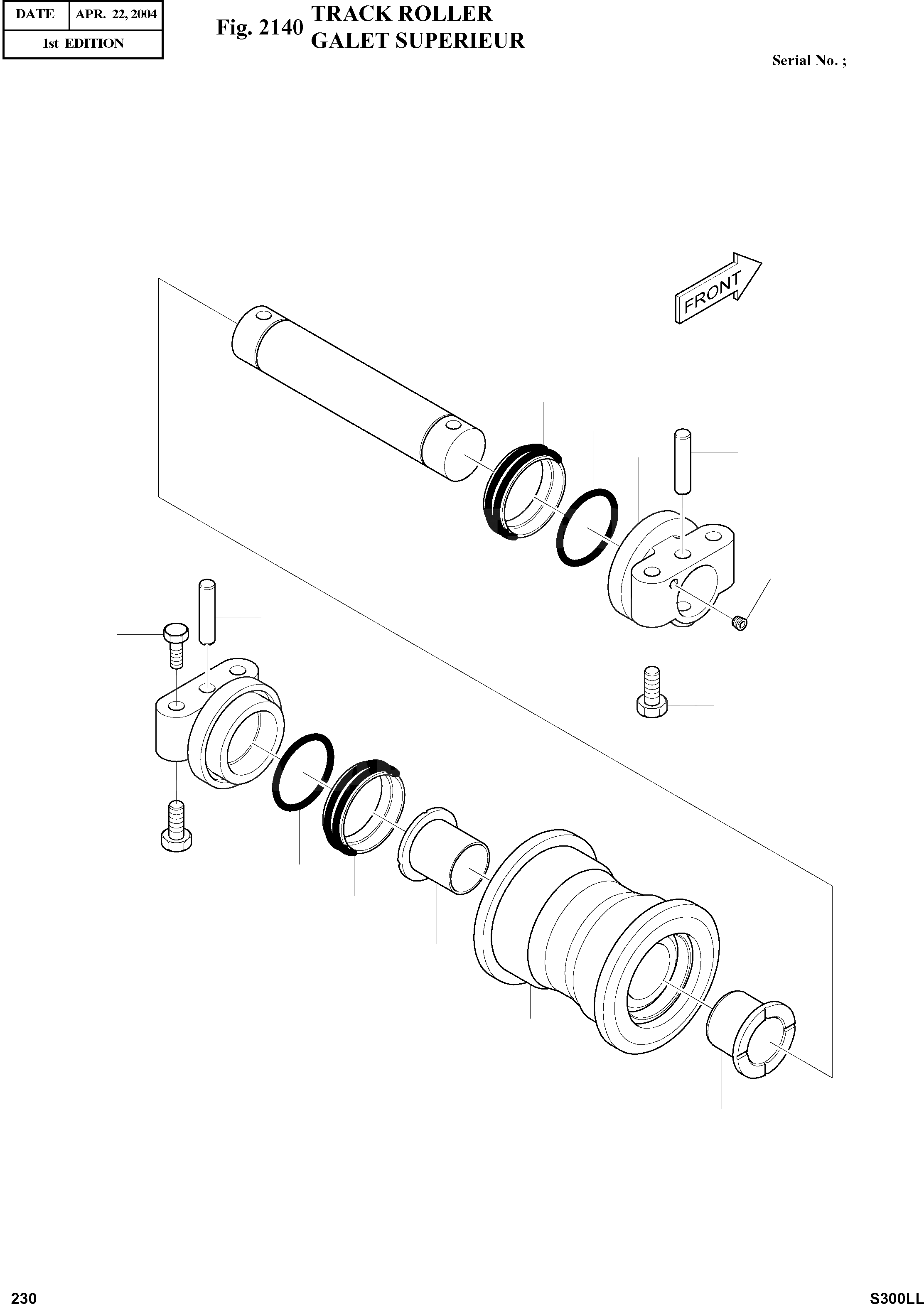 | DATE | APR. 22, 2004 |
|---|---|
| 1st EDITION | |

Fig. 2140 TRACK ROLLER
GALET SUPERIEUR

Serial No. ;

FRONT

230

S300LL