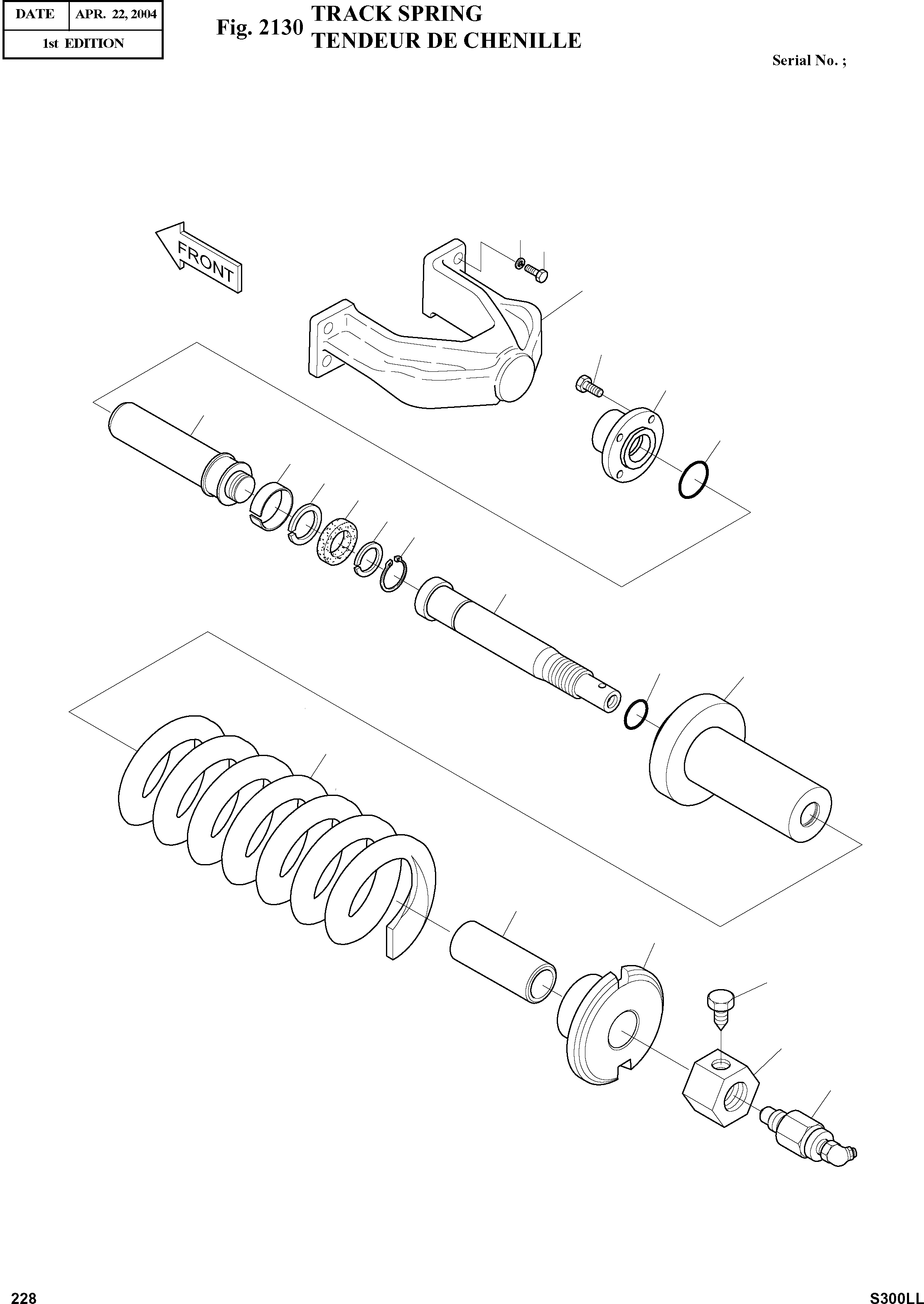 | DATE | APR. 22, 2004 |
|---|---|
| 1st EDITION | |

Fig. 2130 TRACK SPRING
TENDEUR DE CHENILLE

Serial No. ;

FRONT

228

S300LL