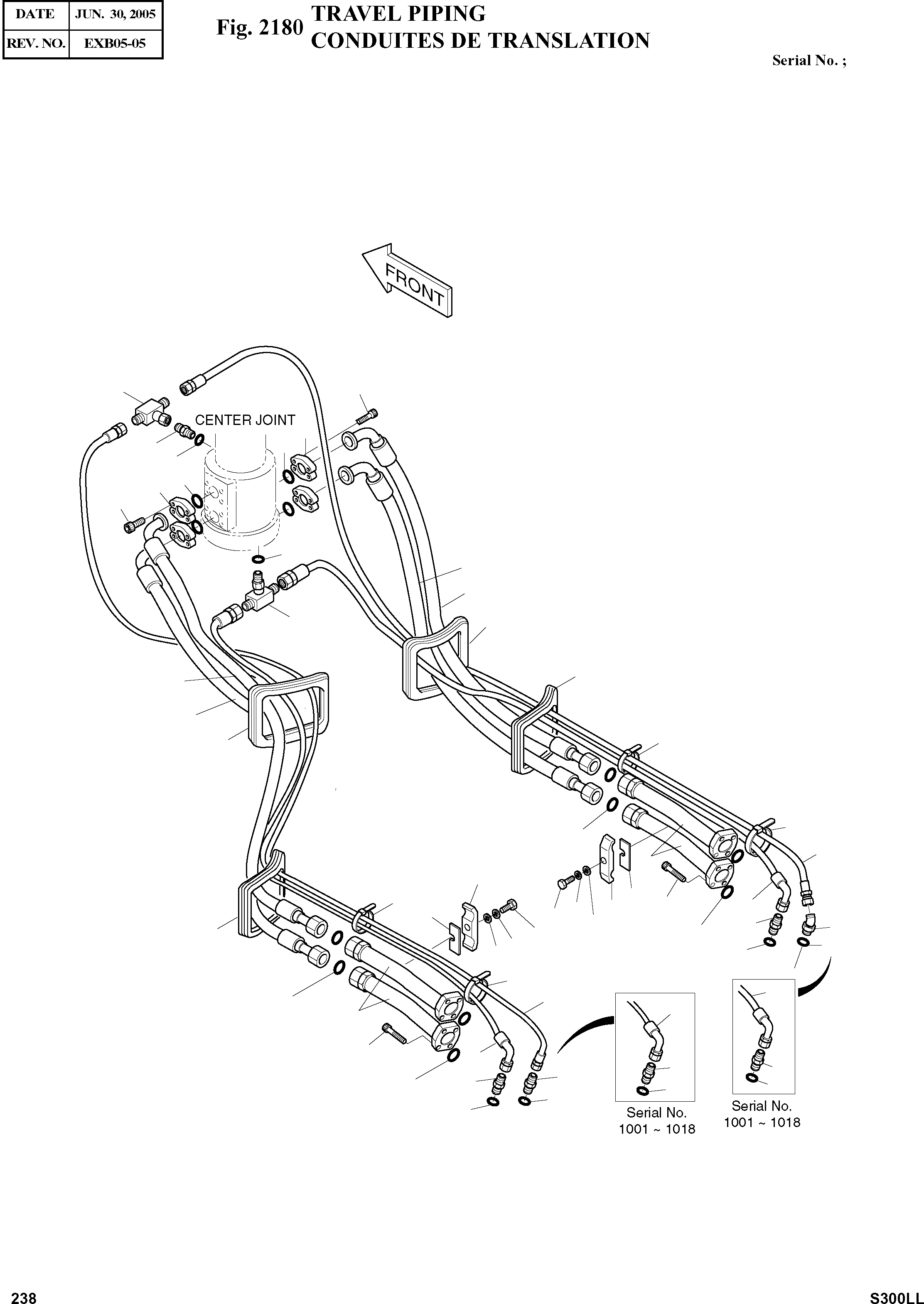 | DATE | JUN. 30, 2005 |
|---|---|
| REV. NO. | EXB05-05 |

Fig. 2180 TRAVEL PIPING
CONDUITES DE TRANSLATION

Serial No. ;

FRONT

CENTER JOINT

Serial No.
1001 ~ 1018

Serial No.
1001 ~ 1018

238

S300LL