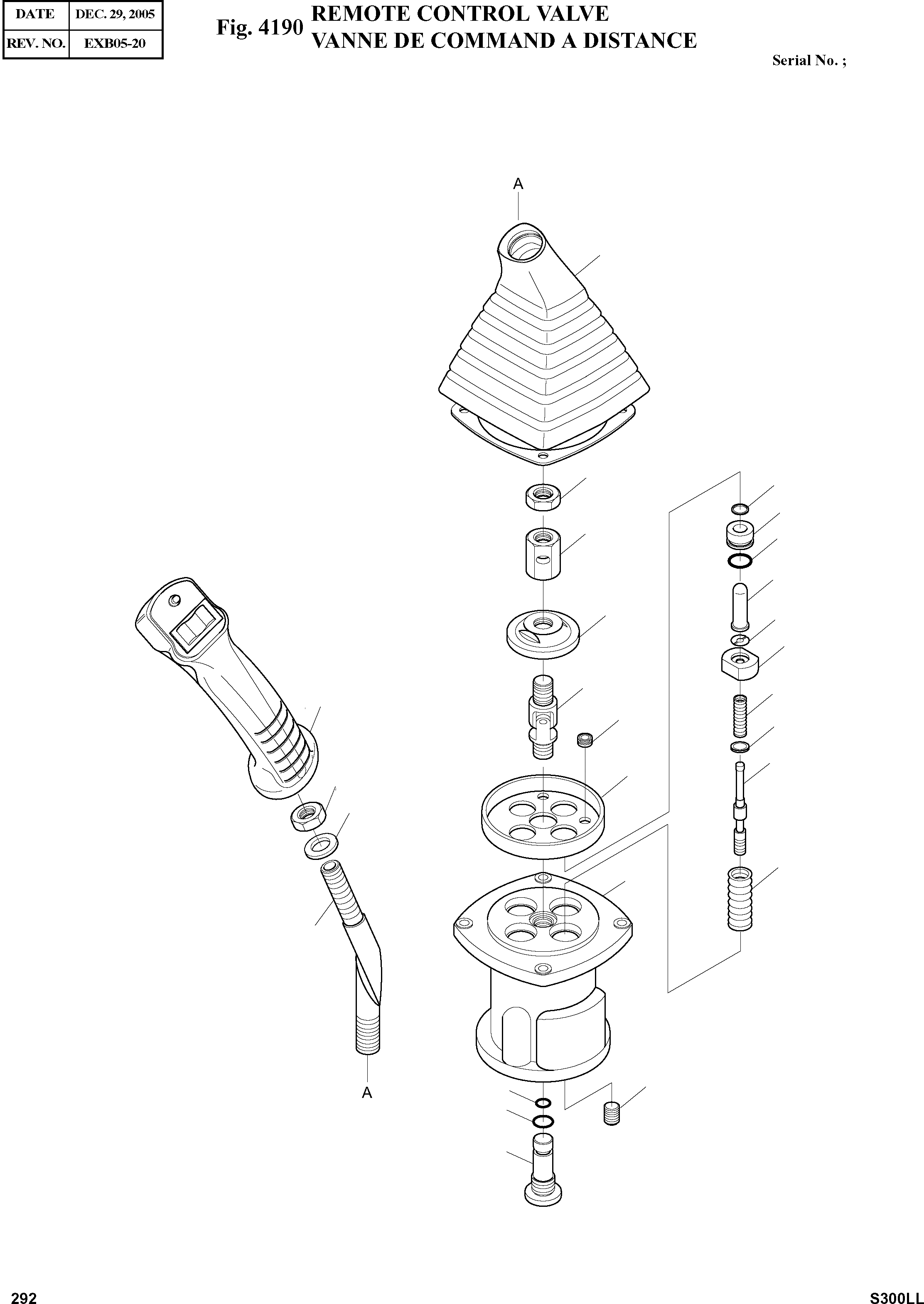 | DATE | DEC. 29, 2005 |
|---|---|
| REV. NO. | EXB05-20 |

Fig. 4190 REMOTE CONTROL VALVE
VANNE DE COMMAND A DISTANCE

Serial No. ;

A

A

292

S300LL