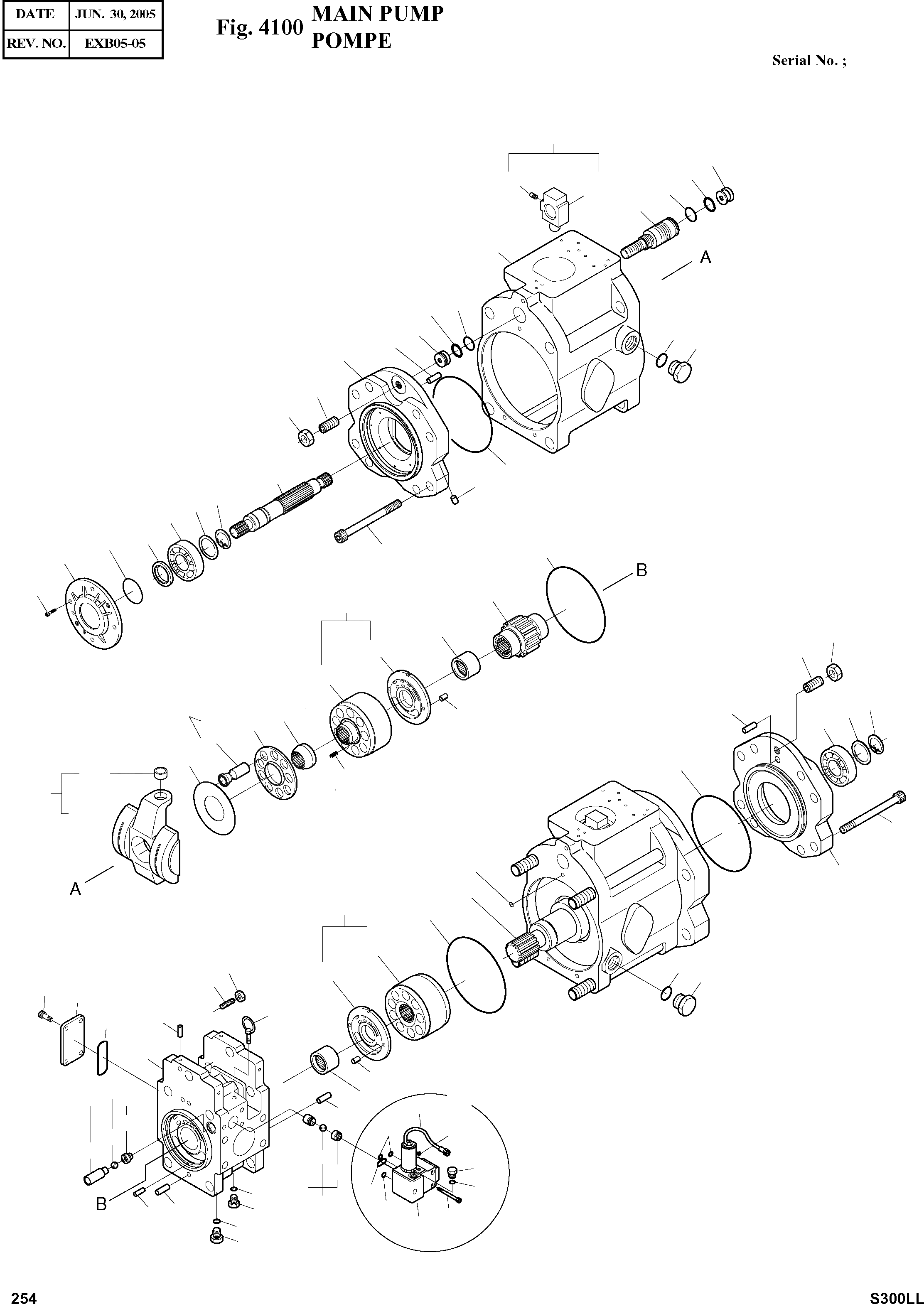 | DATE | JUN. 30, 2005 |
|---|---|
| REV. NO. | EXB05-05 |

Fig. 4100 MAIN PUMP
POMPE

Serial No. ;

A

B

A

B

254

S300LL