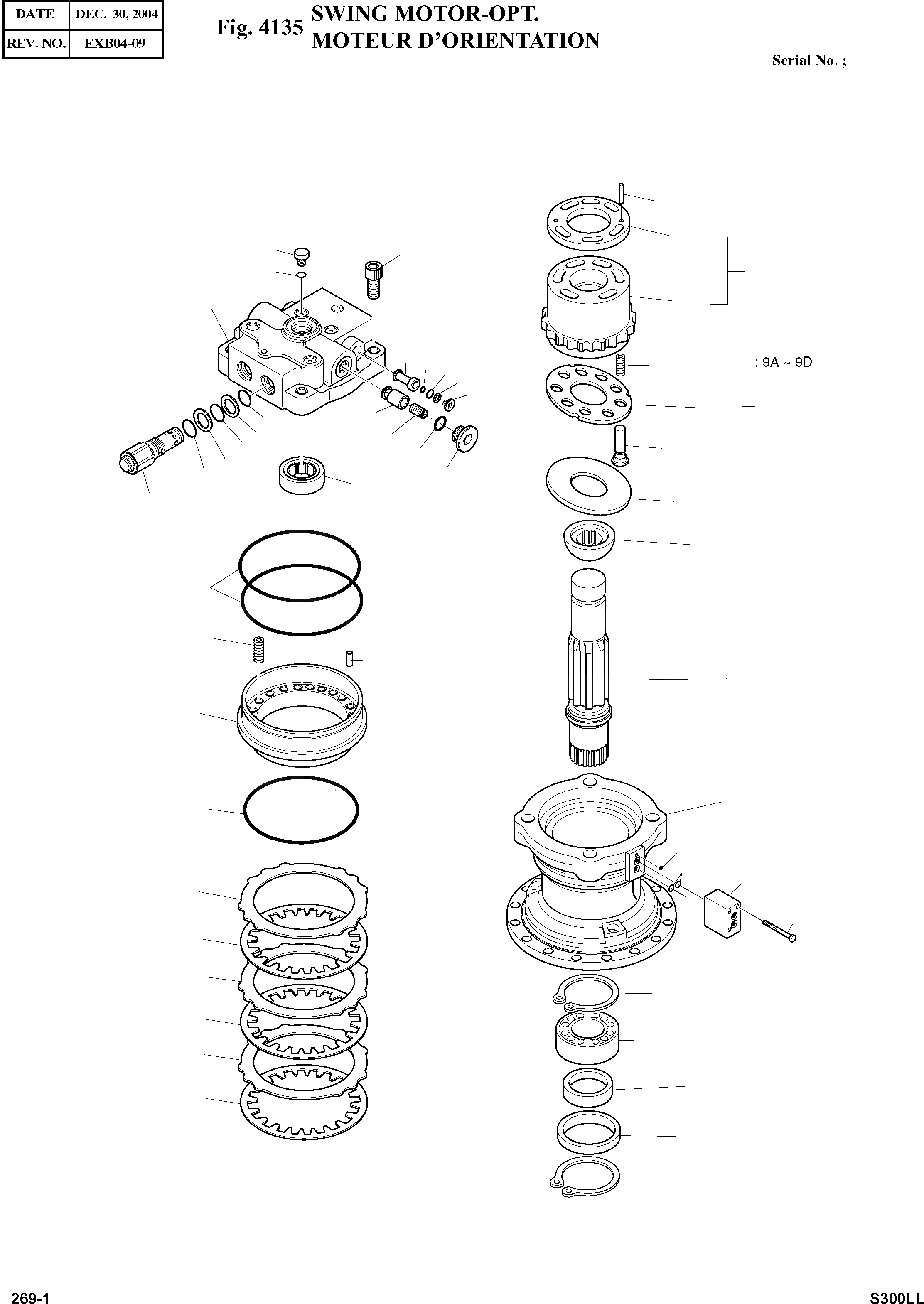 | DATE | DEC. 30, 2004 |
|---|---|
| REV. NO. | EXB04-09 |

Fig. 4135 SWING MOTOR-OPT.
MOTEUR D'ORIENTATION

Serial No. ;

: 9A ~ 9D

269-1

S300LL