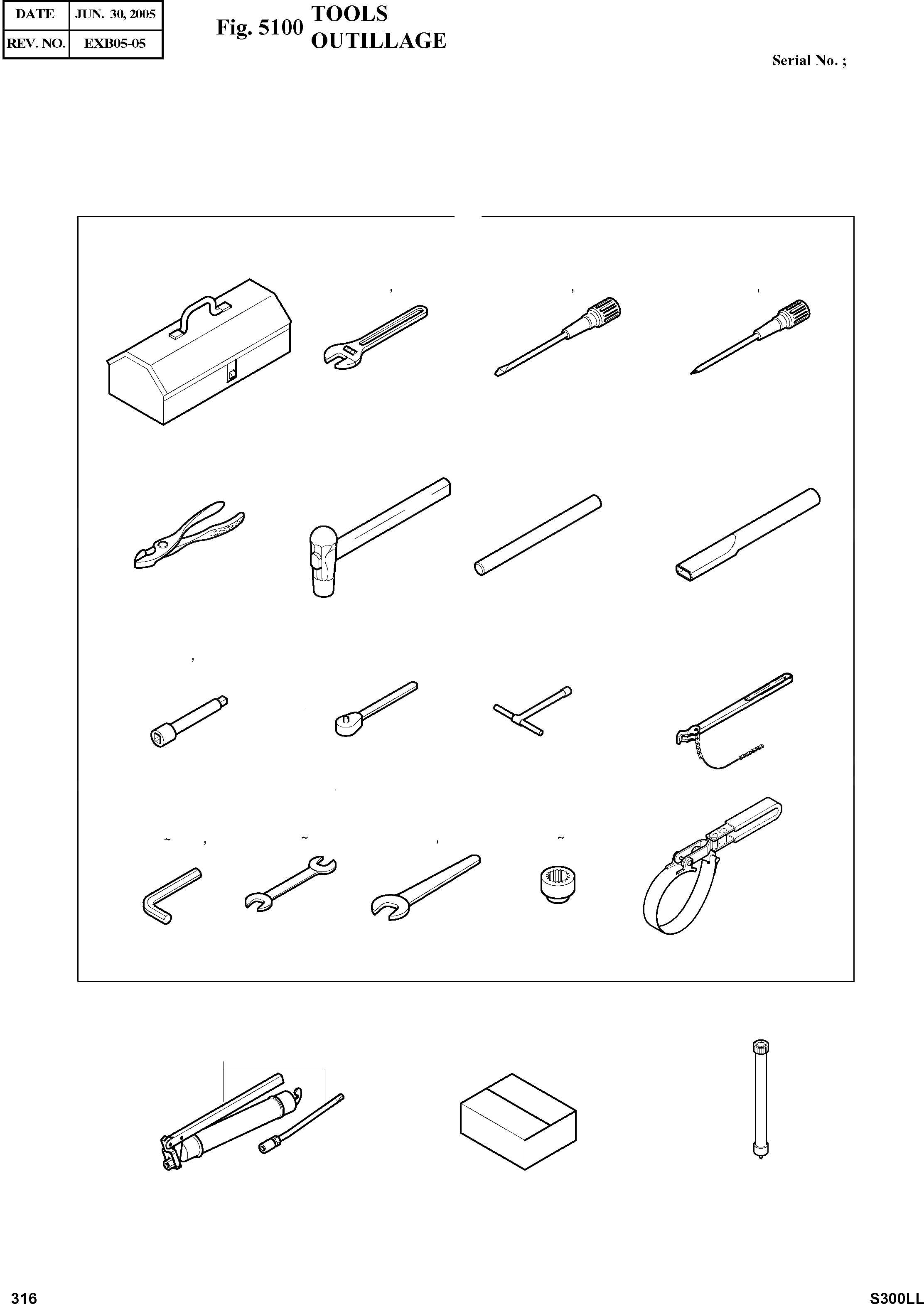 | DATE | JUN. 30, 2005 |
|---|---|
| REV. NO. | EXB05-05 |

Fig. 5100 TOOLS OUTILLAGE

Serial No. ;

316

S300LL