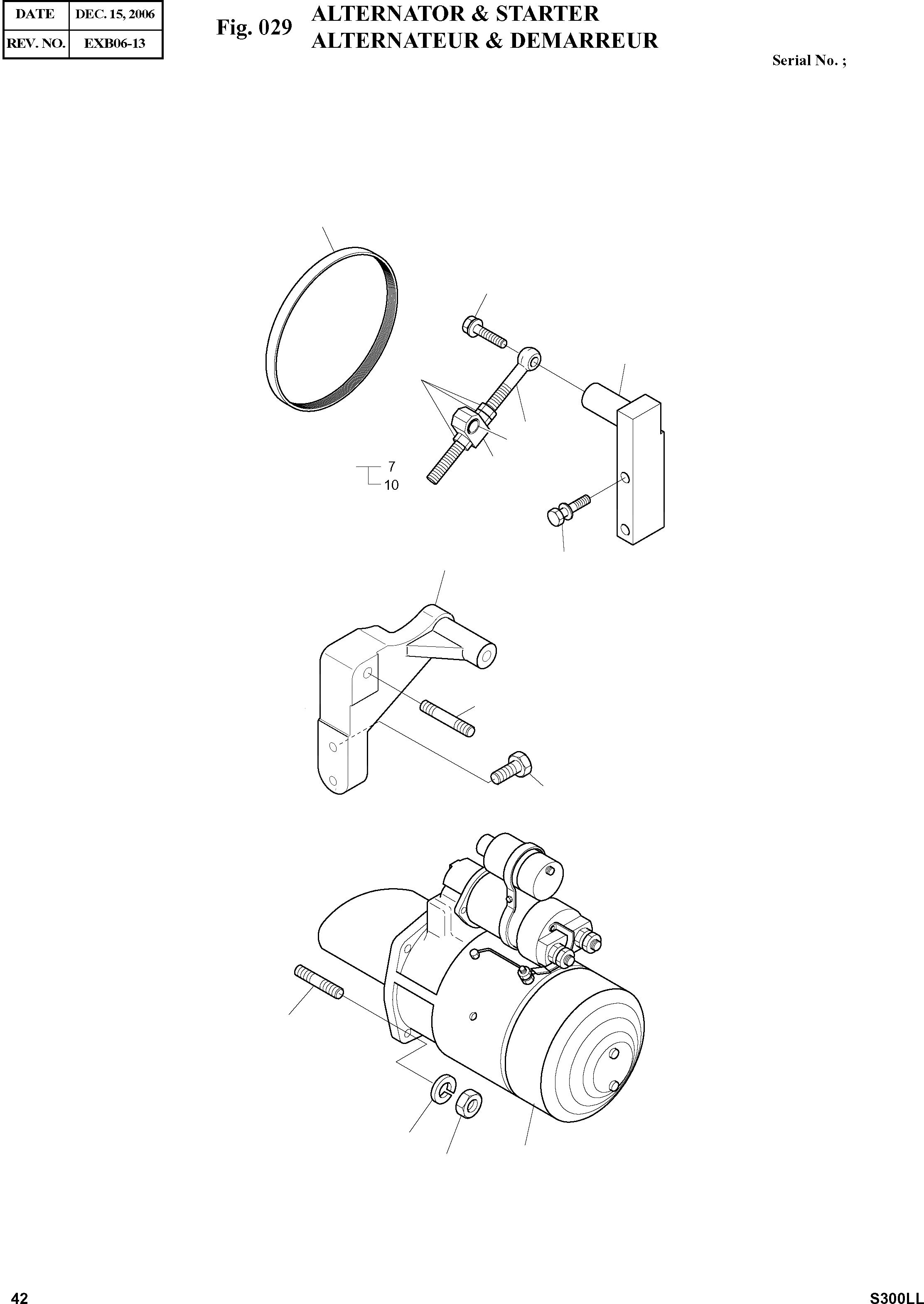 | DATE | DEC. 15, 2006 |
|---|---|
| REV. NO. | EXB06-13 |

Fig. 029 ALTERNATOR & STARTER
ALTERNATEUR & DEMARREUR

Serial No. ;

7
10

42

S300LL