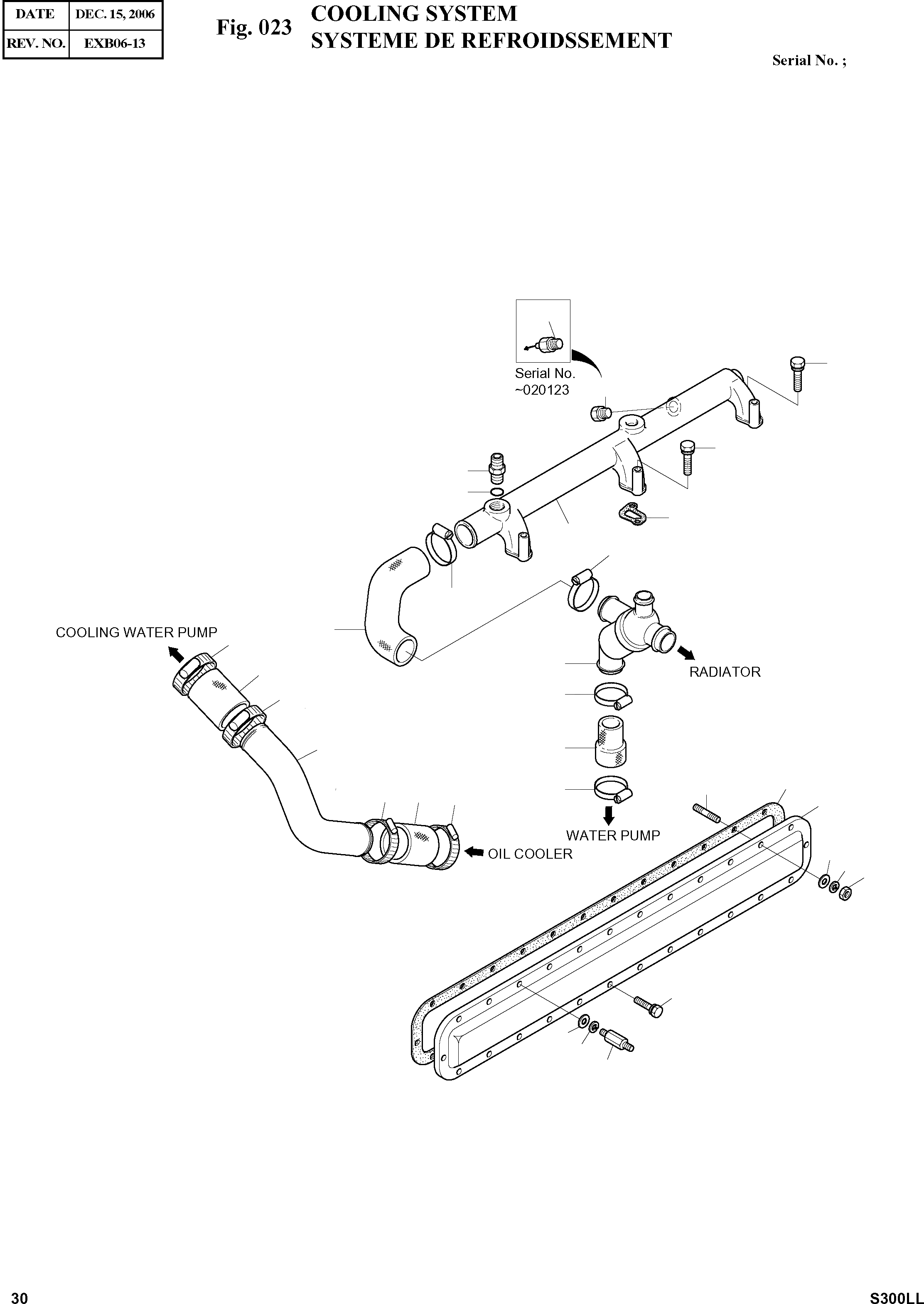 | DATE | DEC. 15, 2006 |
|---|---|
| REV. NO. | EXB06-13 |

Fig. 023 COOLING SYSTEM
SYSTEME DE REFROIDSSEMENT

Serial No. ;

Serial No.
~020123

COOLING WATER PUMP

RADIATOR

WATER PUMP

OIL COOLER

30

S300LL