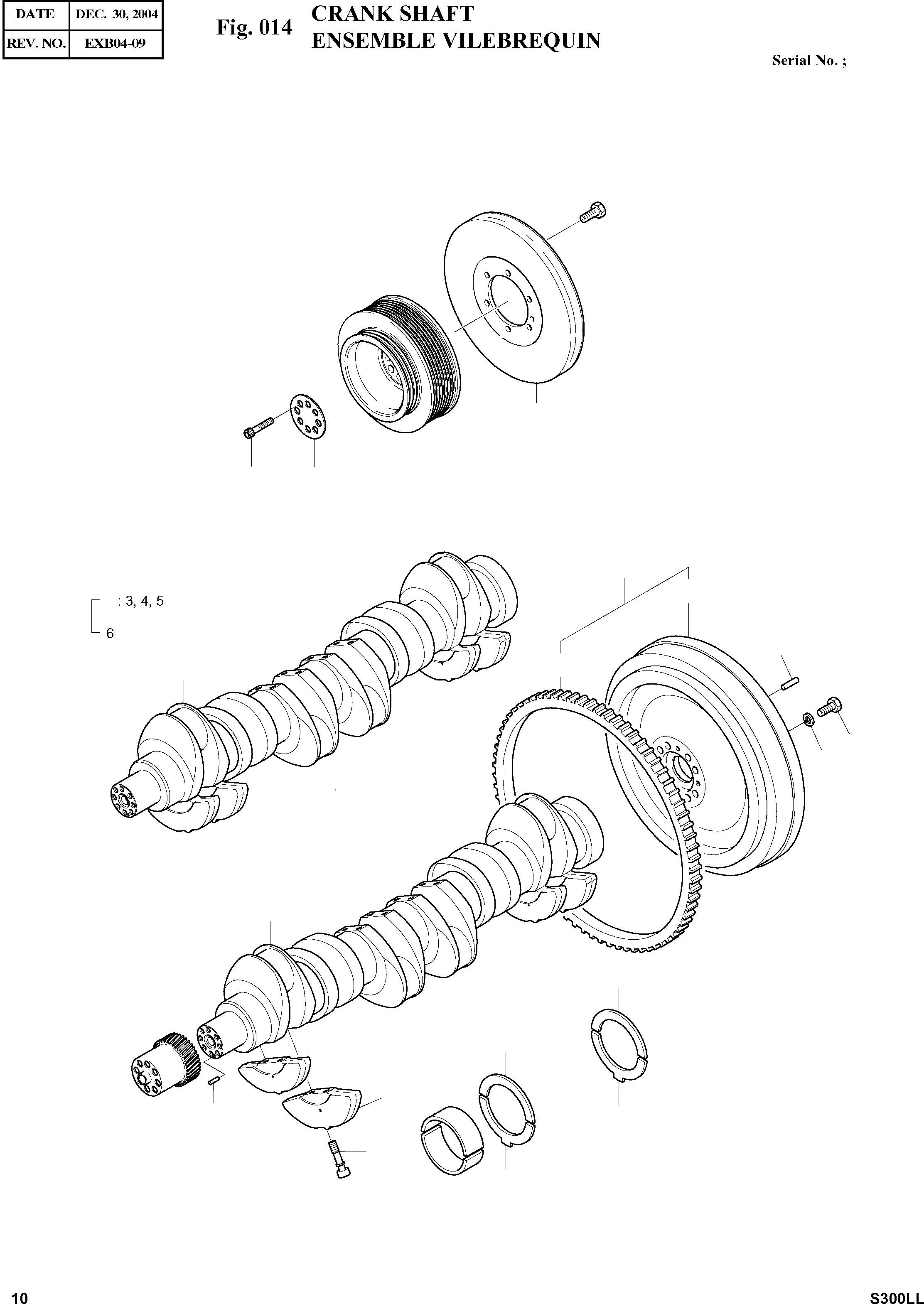 | DATE | DEC. 30, 2004 |
|---|---|
| REV. NO. | EXB04-09 |

Fig. 014 CRANK SHAFT
ENSEMBLE VILEBREQUIN

Serial No. ;

: 3, 4, 5
6

10

S300LL