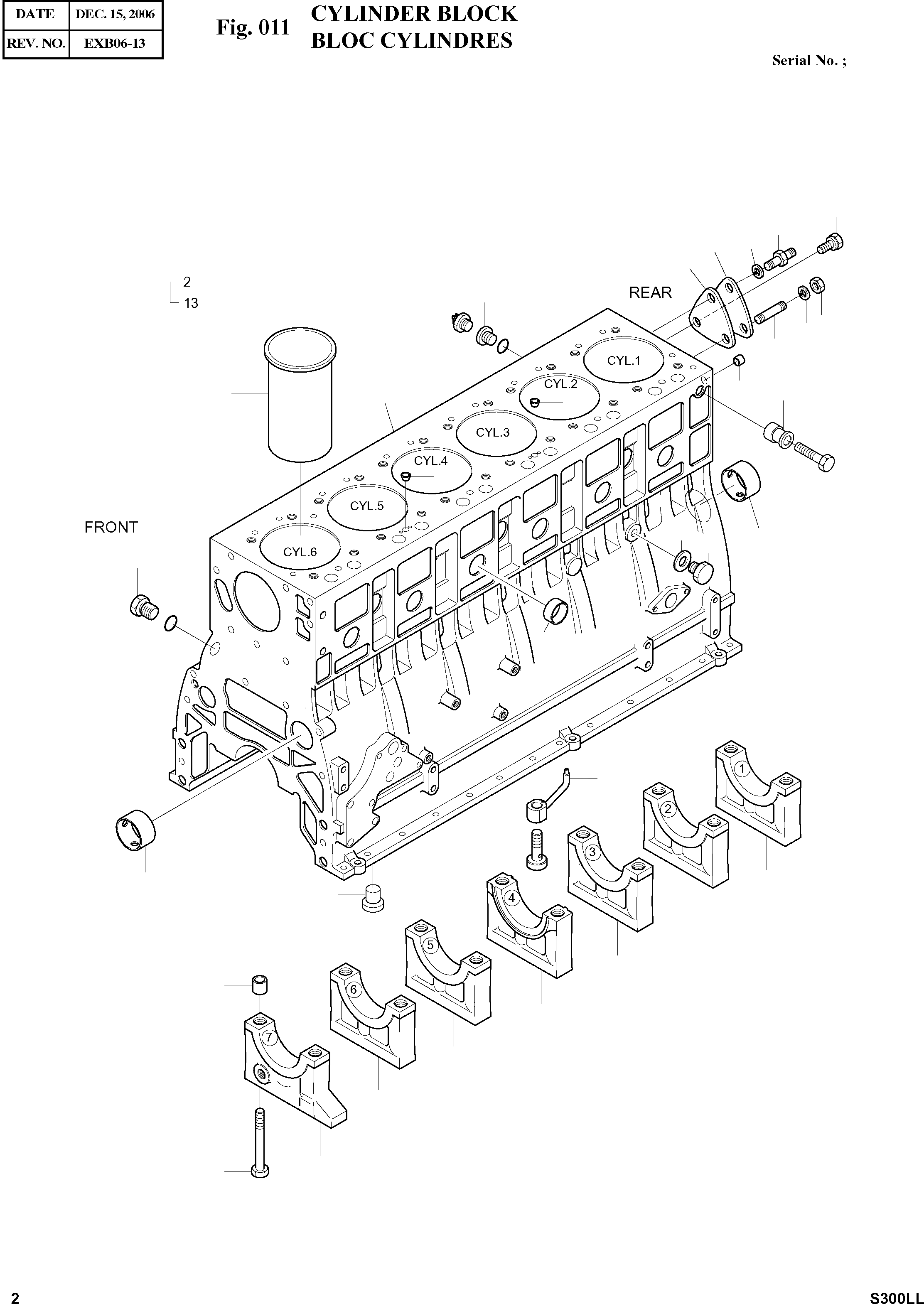 | DATE | DEC. 15, 2006 |
|---|---|
| REV. NO. | EXB06-13 |

Fig. 011 CYLINDER BLOCK
BLOC CYLINDRES

Serial No. ;

2
13

REAR

CYL.1
CYL.2
CYL.3
CYL.4
CYL.5
CYL.6

FRONT

1
2
3
4
5
6
7

2

S300LL