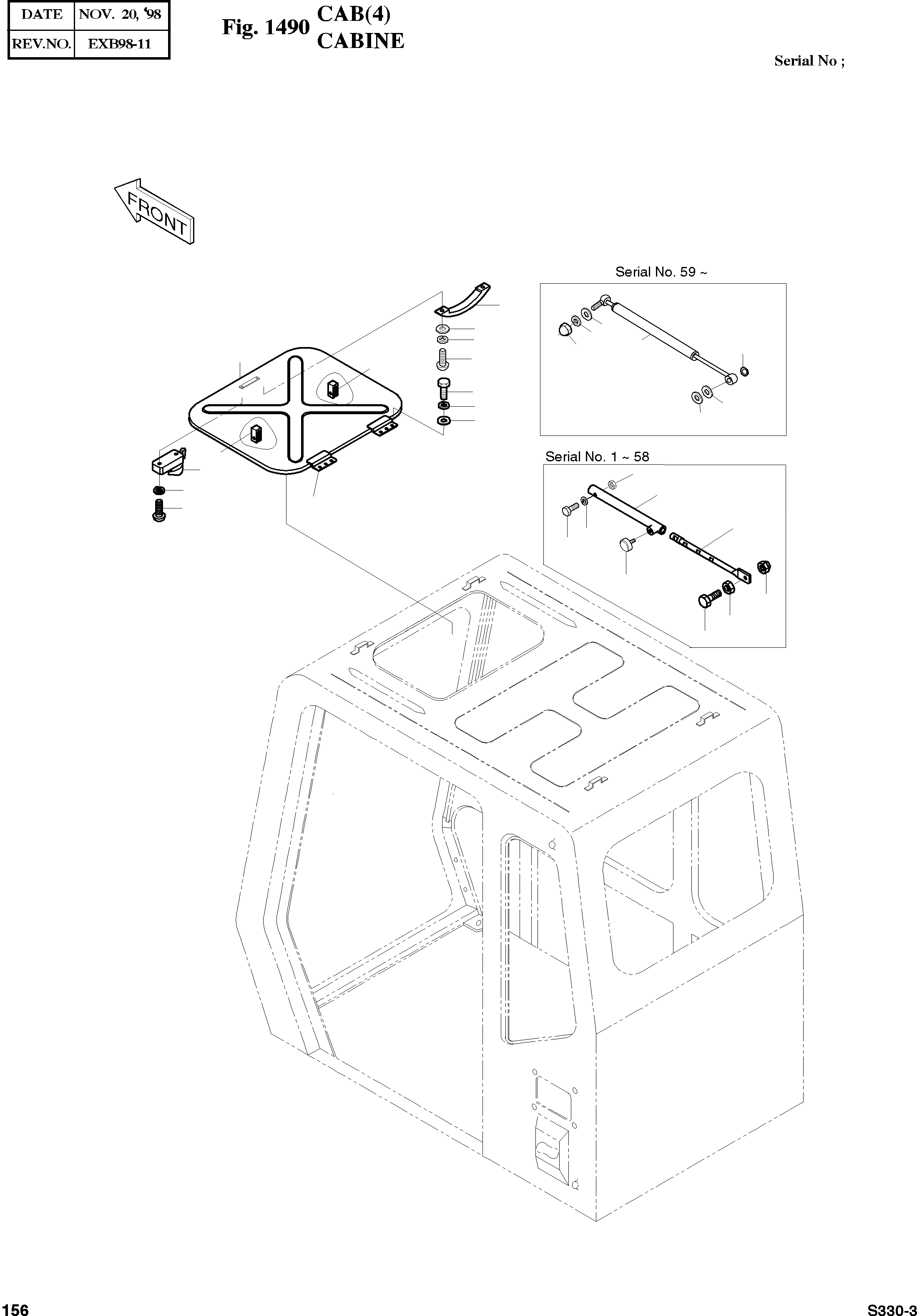 | DATE | NOV. 20, '98 |
|---|---|
| REV.NO. | EXB98-11 |

Fig. 1490 CAB(4) CABINE

Serial No ;

FRONT

Serial No. 59 ~

Serial No. 1 ~ 58

156

S330-3