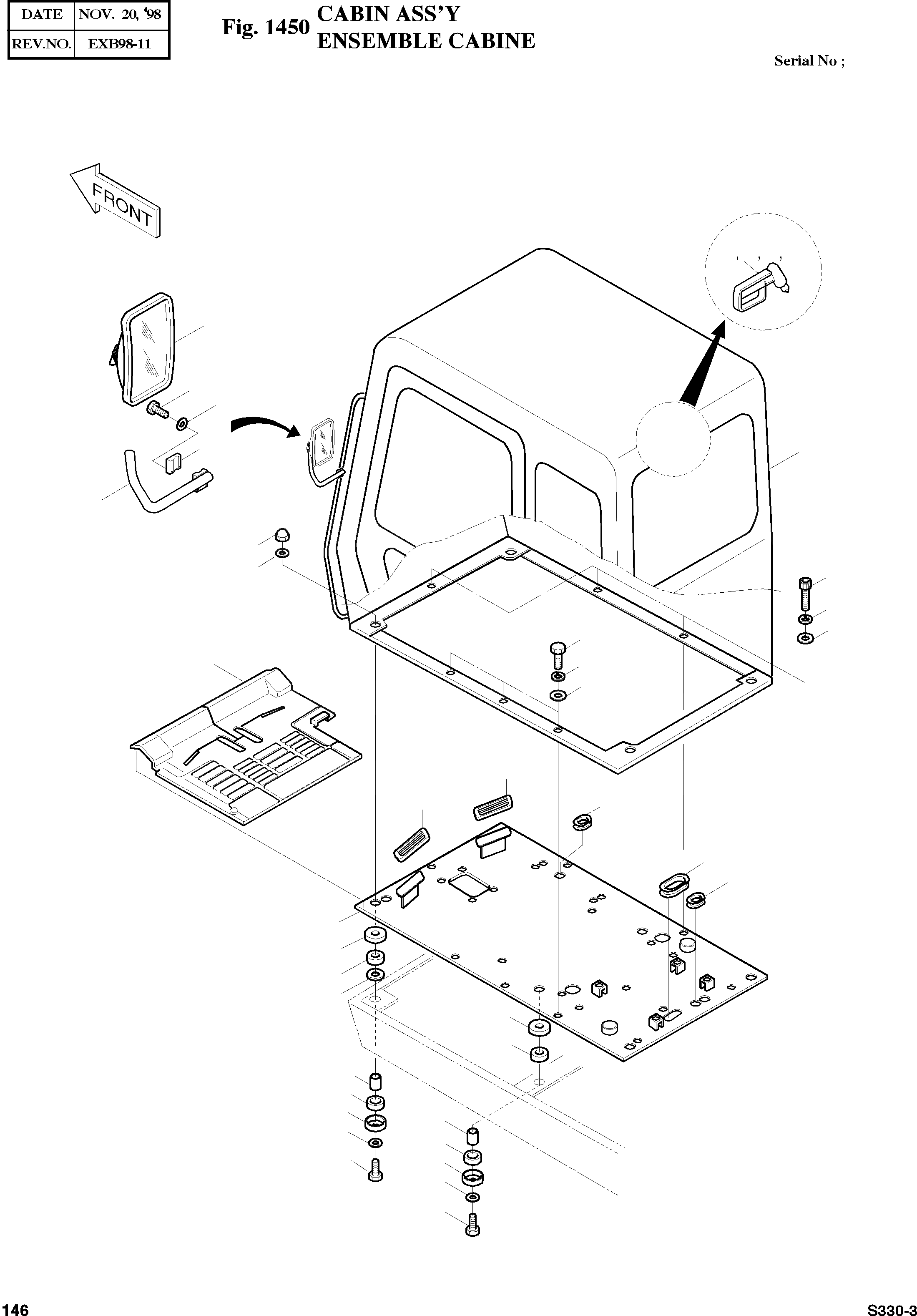 | DATE | NOV. 20, '98 |
|---|---|
| REV.NO. | EXB98-11 |

Fig. 1450 CABIN ASS'Y
ENSEMBLE CABINE

Serial No ;

FRONT

146

S330-3