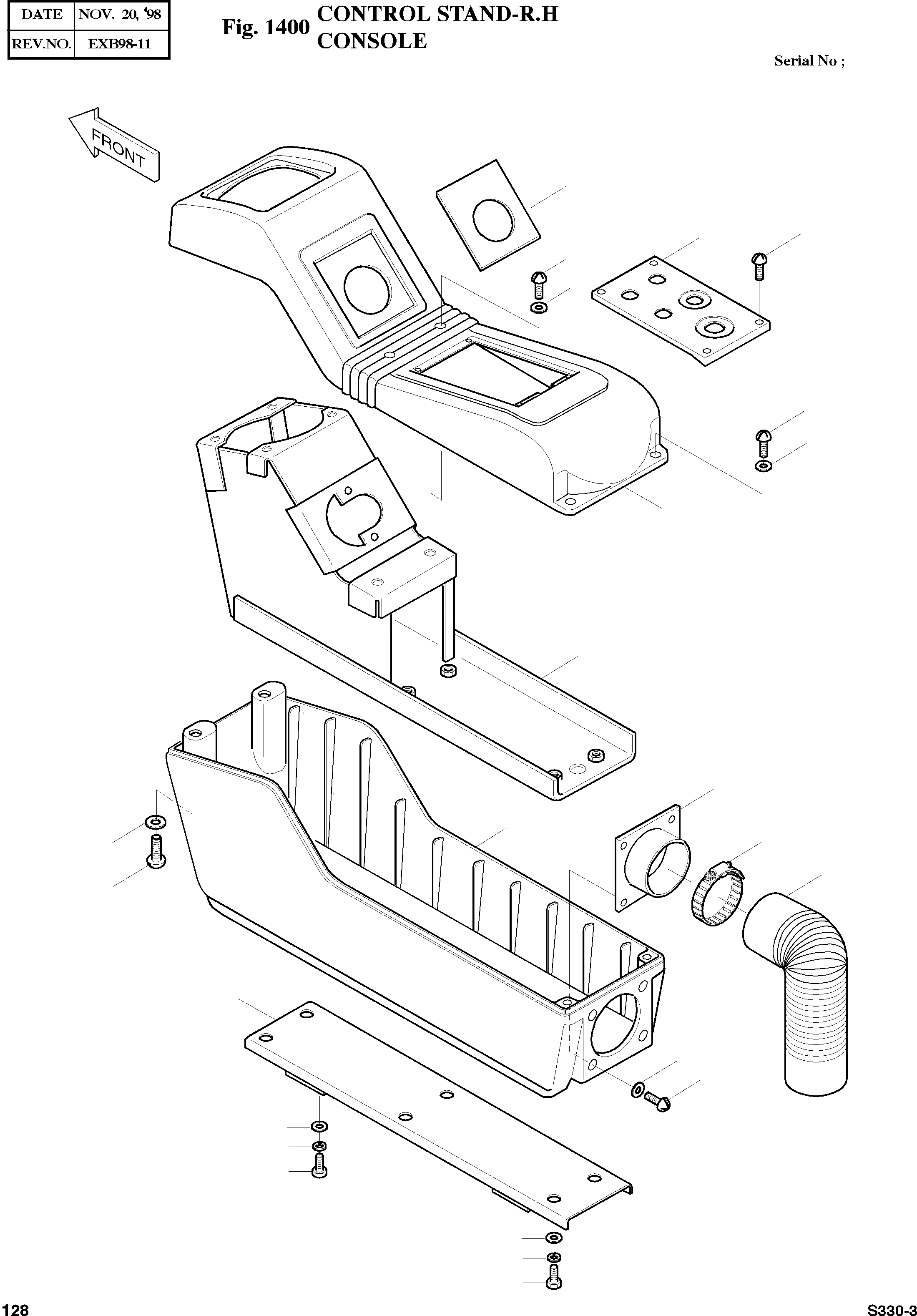 | DATE | NOV. 20, '98 |
|---|---|
| REV.NO. | EXB98-11 |

Fig. 1400 CONTROL STAND-R.H CONSOLE

Serial No ;

FRONT

128

S330-3