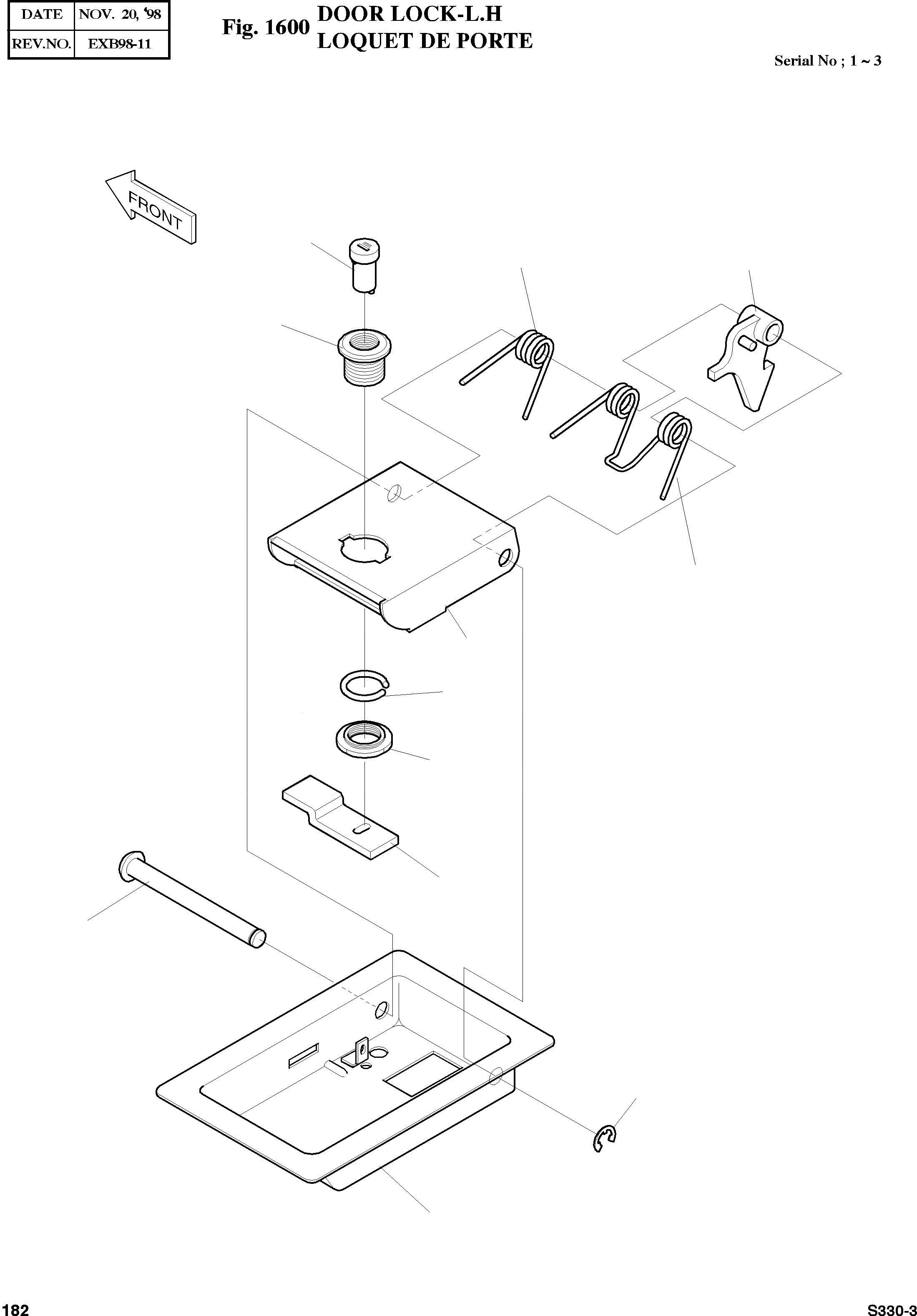 | DATE | NOV. 20, '98 |
|---|---|
| REV.NO. | EXB98-11 |

Fig. 1600 DOOR LOCK-L.H
LOQUET DE PORTE

Serial No ; 1 ~ 3

FRONT

182

S330-3