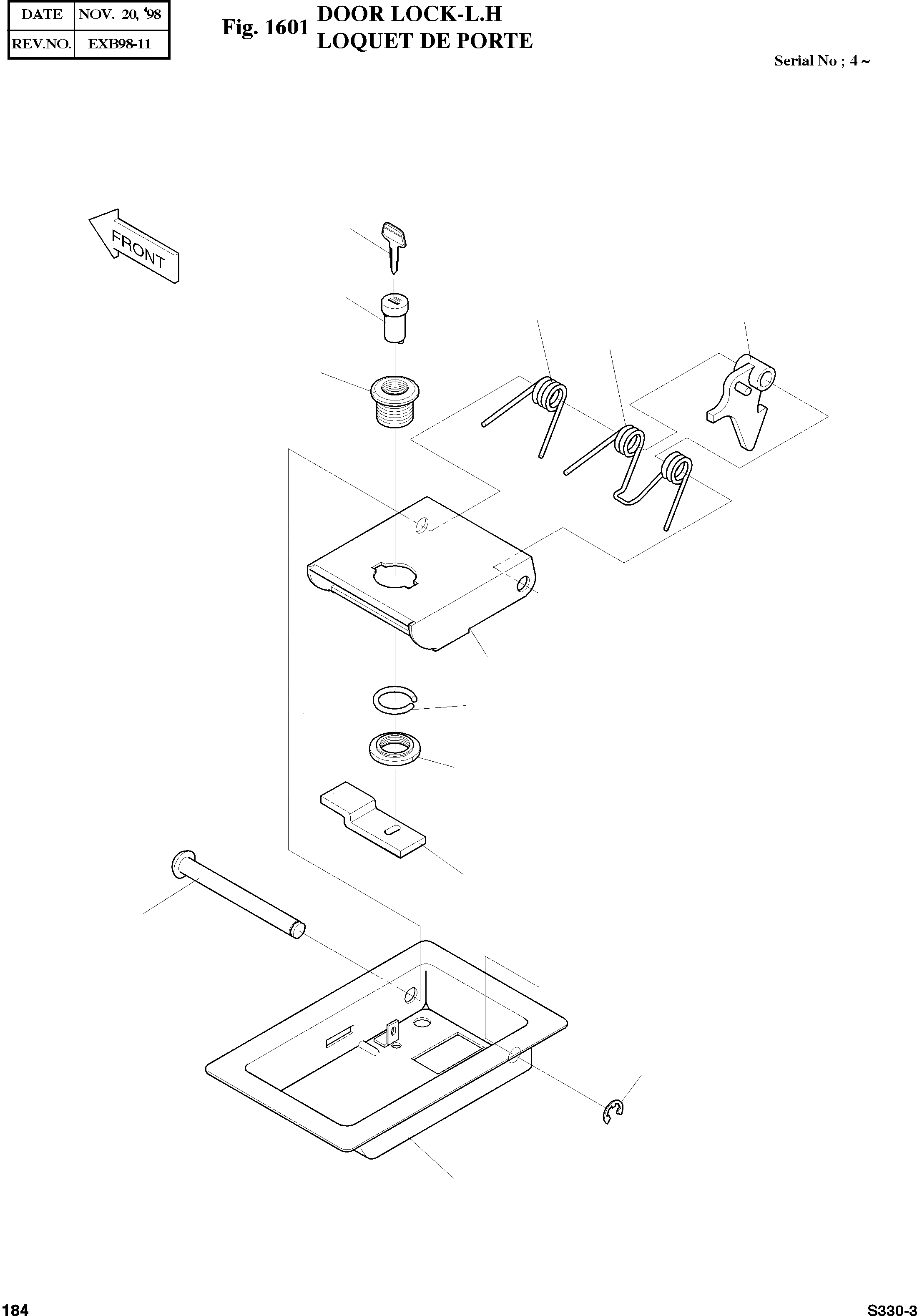 | DATE | NOV. 20, '98 |
|---|---|
| REV.NO. | EXB98-11 |

Fig. 1601 DOOR LOCK-L.H
LOQUET DE PORTE

Serial No ; 4 ~

FRONT

184

S330-3