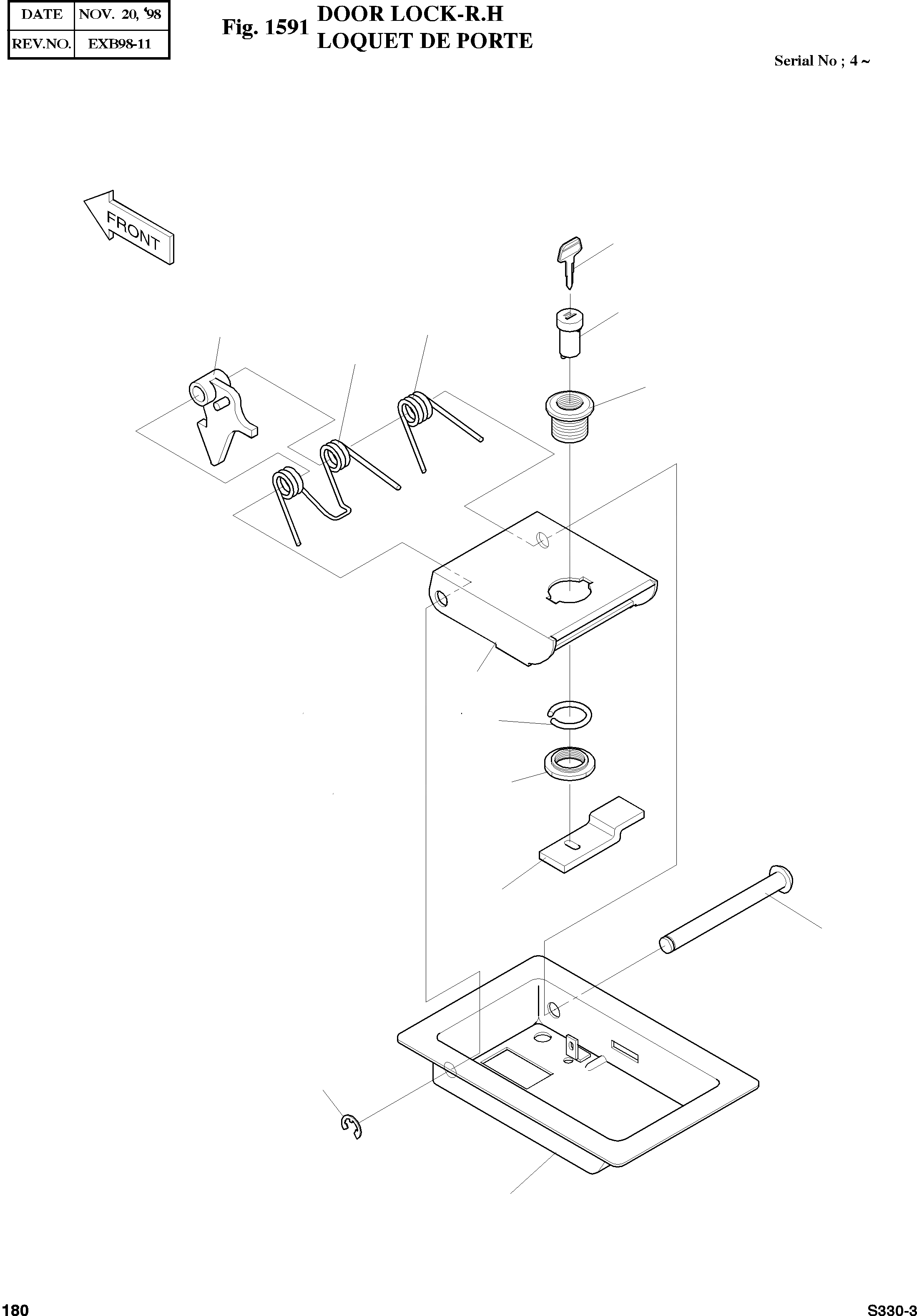 | DATE | NOV. 20, '98 |
|---|---|
| REV.NO. | EXB98-11 |

Fig. 1591 DOOR LOCK-R.H
LOQUET DE PORTE

Serial No ; 4 ~

FRONT

180

S330-3