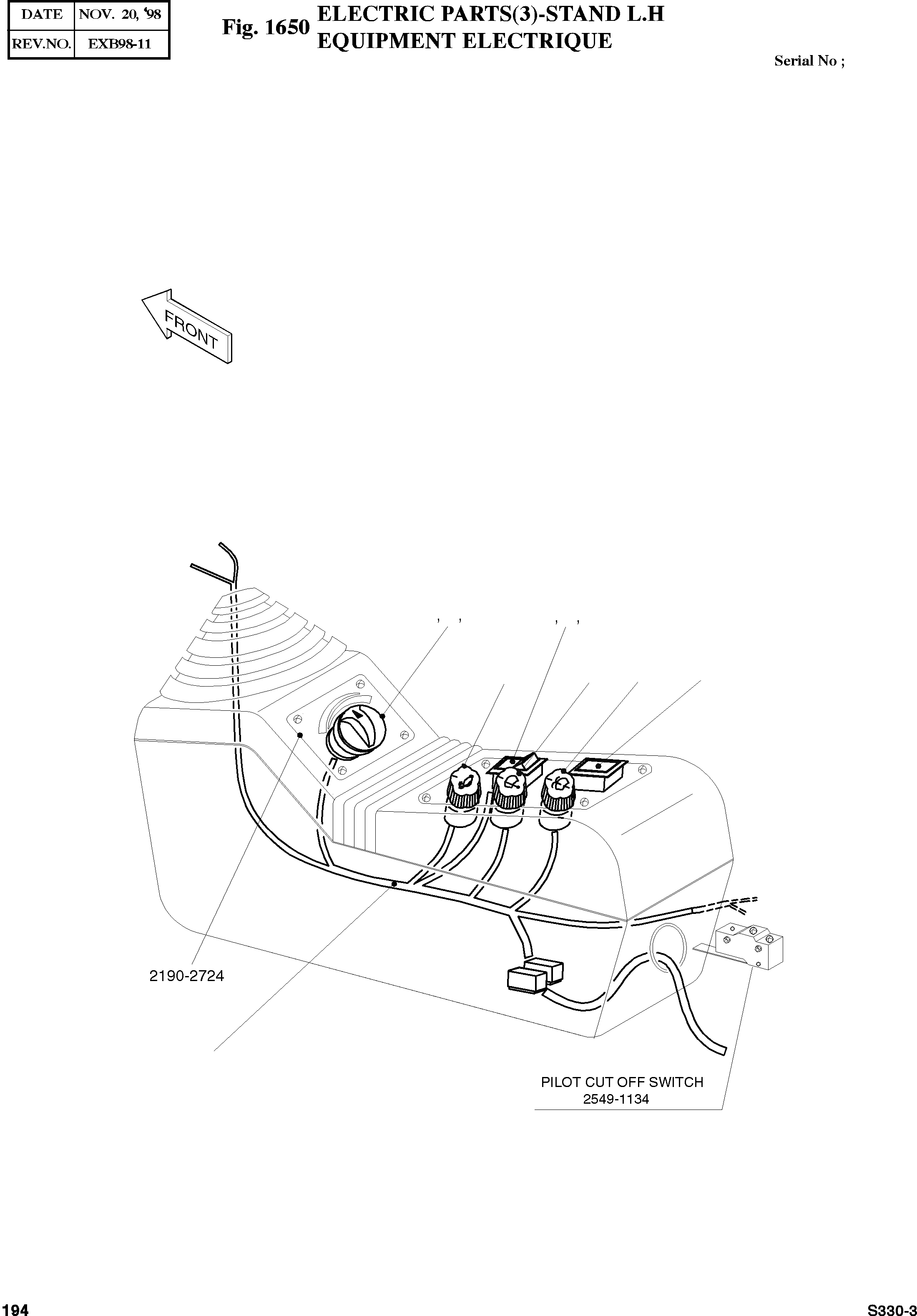 | DATE | NOV. 20, '98 |
|---|---|
| REV.NO. | EXB98-11 |

Fig. 1650 ELECTRIC PARTS(3)-STAND L.H
EQUIPMENT ELECTRIQUE

Serial No ;

FRONT

, ,

, ,

2190-2724

PILOT CUT OFF SWITCH
2549-1134

194

S330-3