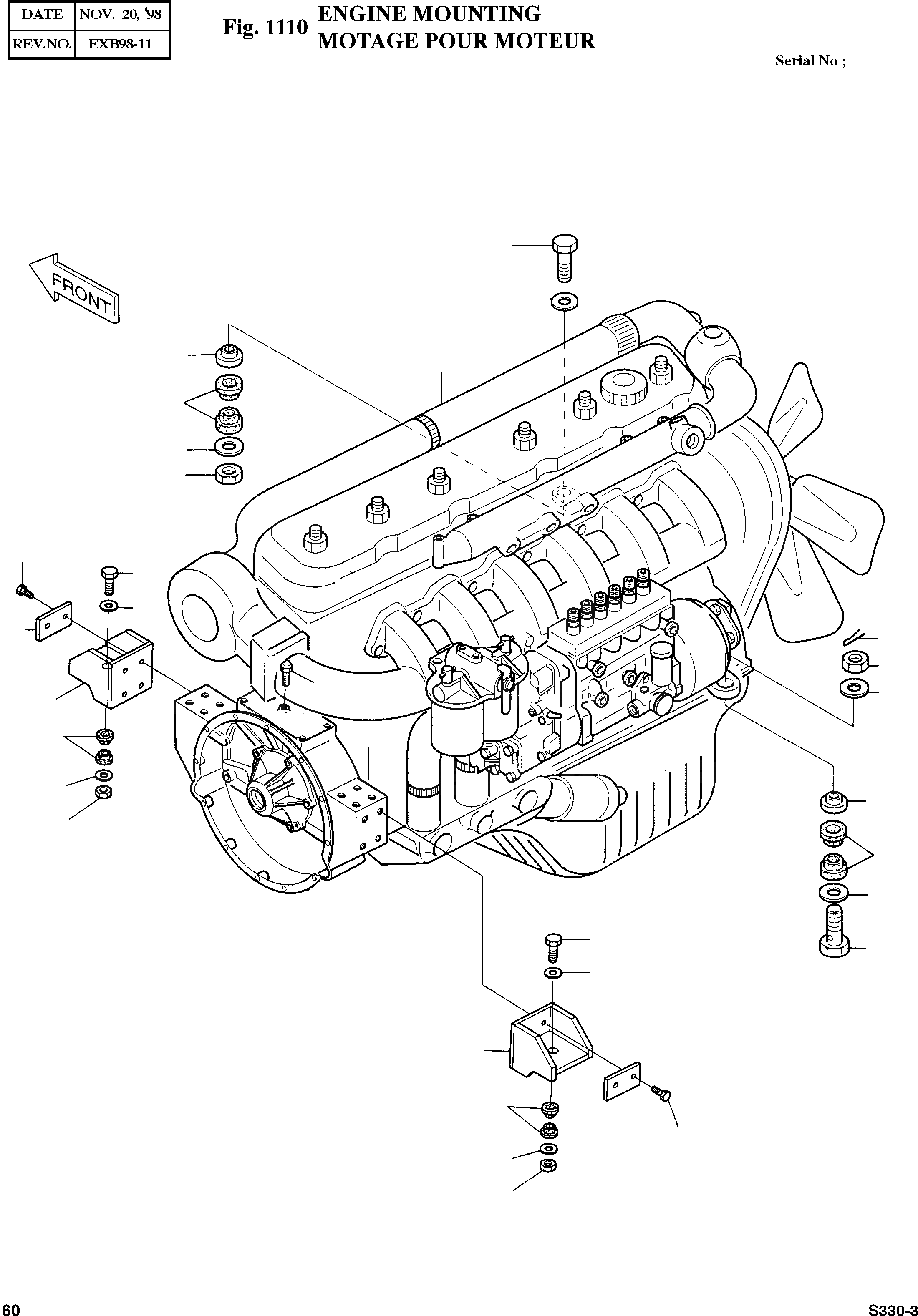 | DATE | NOV. 20, '98 |
|---|---|
| REV.NO. | EXB98-11 |

Fig. 1110 ENGINE MOUNTING
MOTAGE POUR MOTEUR

Serial No ;

FRONT

60

S330-3