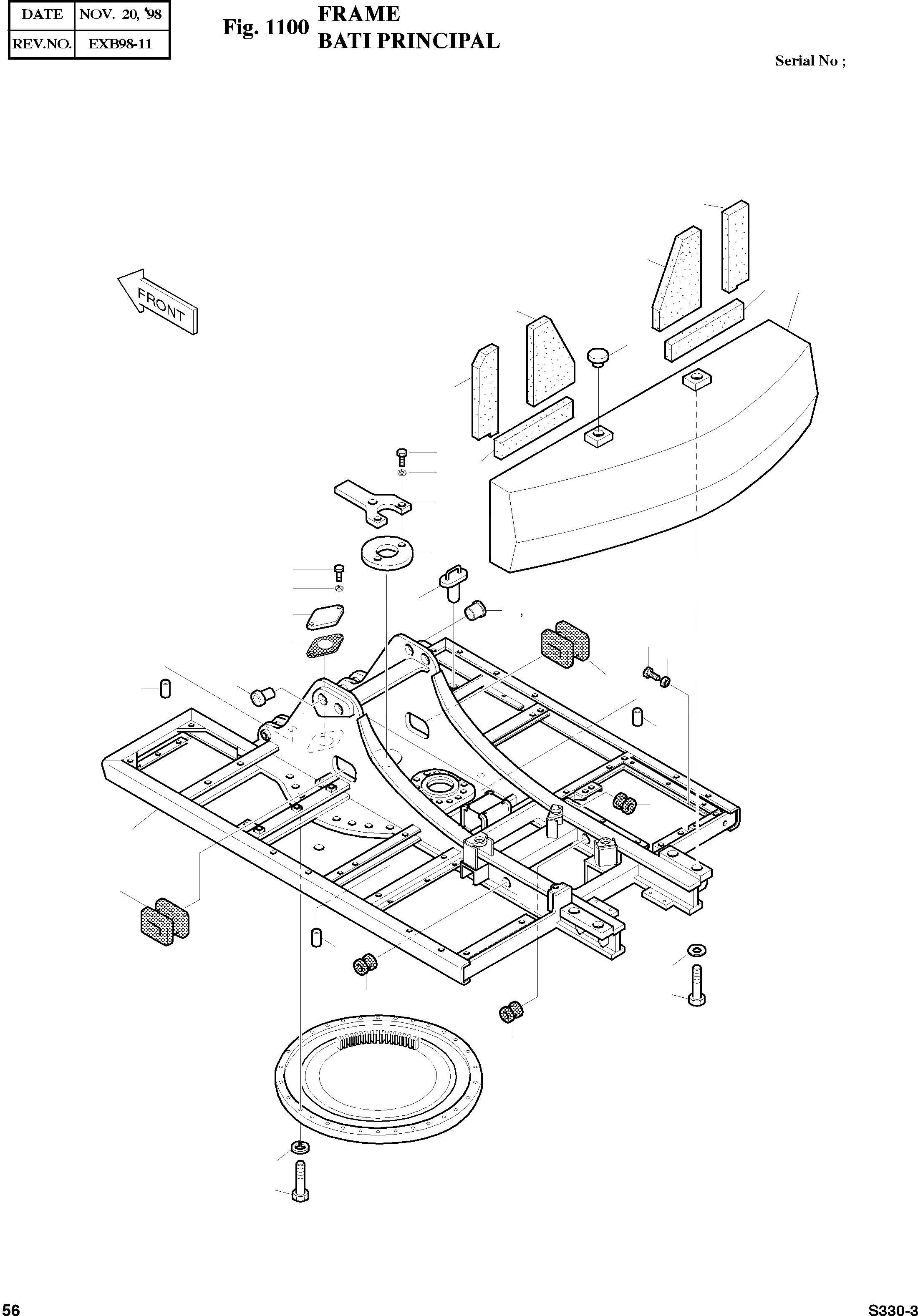 | DATE | NOV. 20, '98 |
|---|---|
| REV.NO. | EXB98-11 |

Fig. 1100 FRAME
BATI PRINCIPAL

Serial No ;

FRONT

56

S330-3