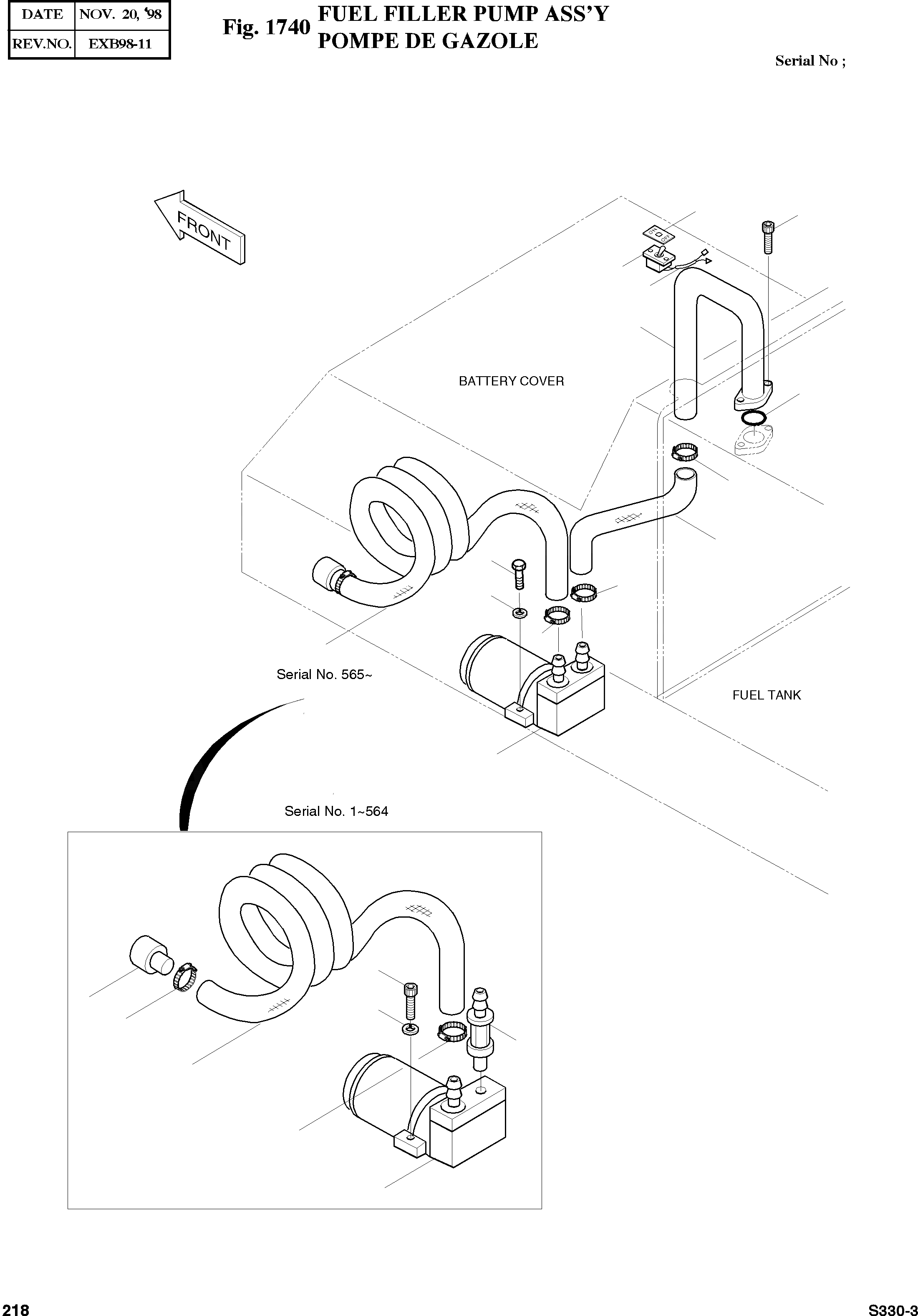 | DATE | NOV. 20, '98 |
|---|---|
| REV.NO. | EXB98-11 |

Fig. 1740 FUEL FILLER PUMP ASS'Y
POMPE DE GAZOLE

Serial No ;

FRONT

BATTERY COVER

Serial No. 565~

FUEL TANK

Serial No. 1~564

218

S330-3