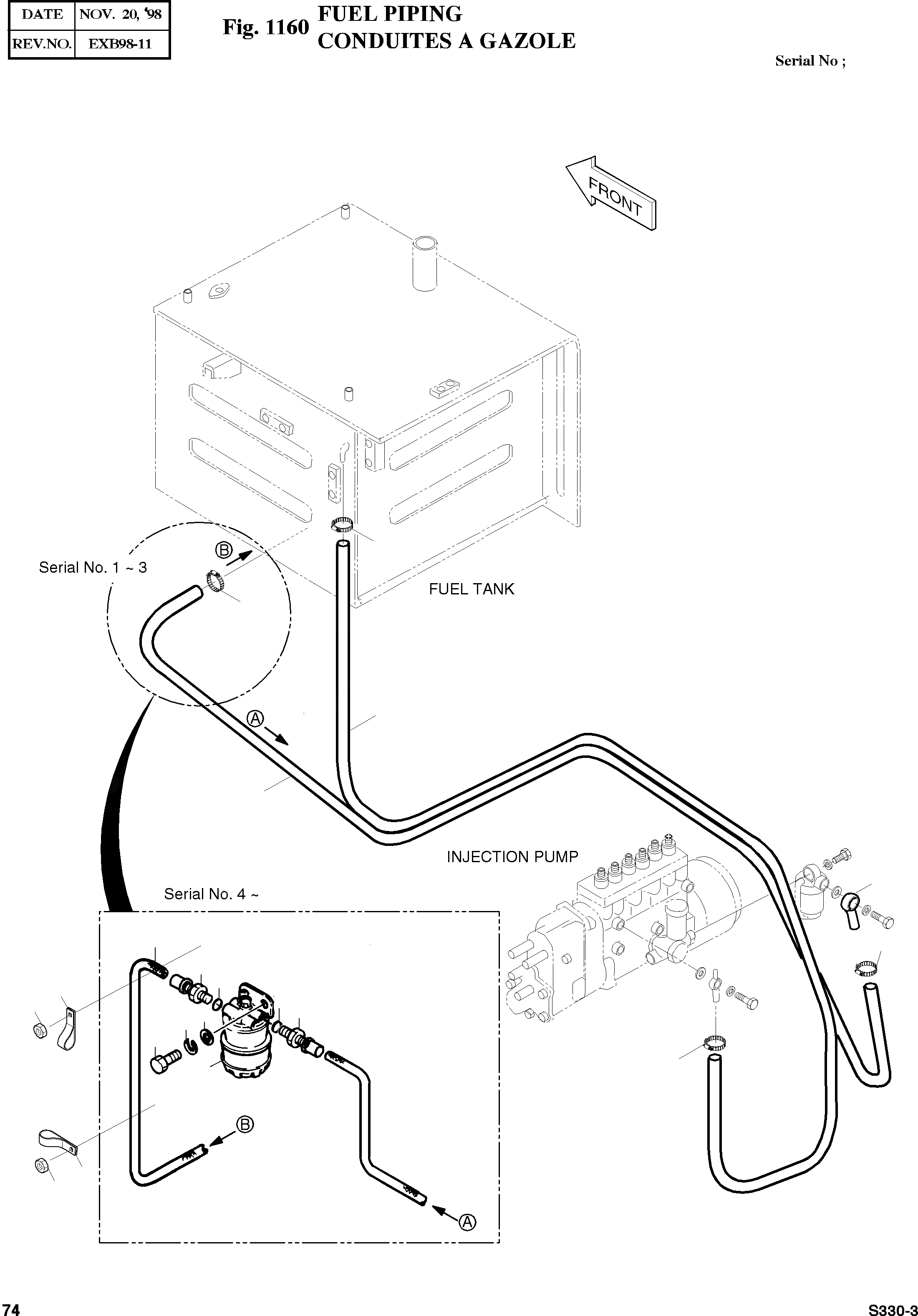 | DATE | NOV. 20, '98 |
|---|---|
| REV.NO. | EXB98-11 |

Fig. 1160 FUEL PIPING
CONDUITES A GAZOLE

Serial No ;

FRONT

Serial No. 1 ~ 3

B

FUEL TANK

A

INJECTION PUMP

Serial No. 4 ~

B

A

74

S330-3