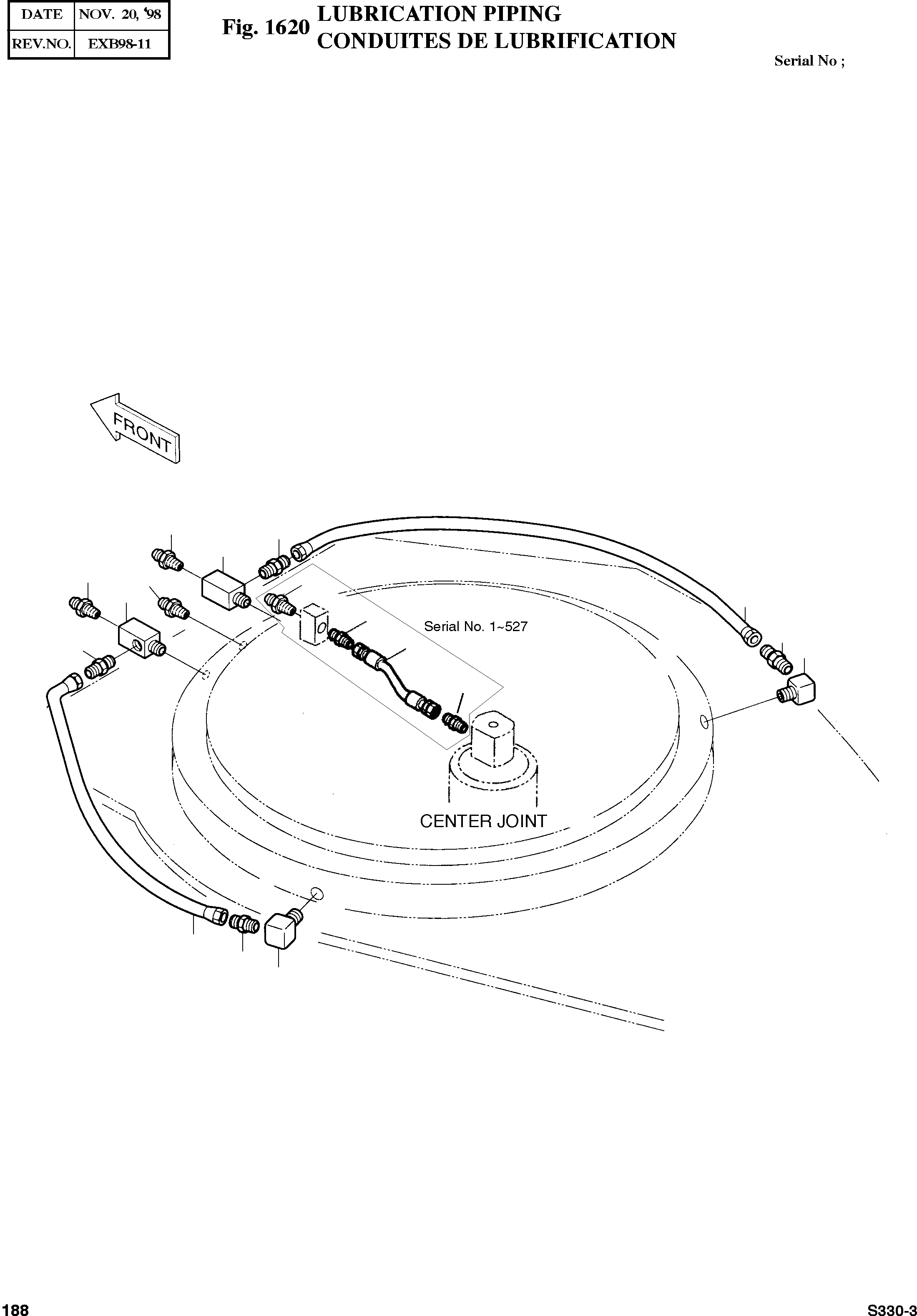 | DATE | NOV. 20, '98 |
|---|---|
| REV.NO. | EXB98-11 |

Fig. 1620 LUBRICATION PIPING
CONDUITES DE LUBRIFICATION

Serial No ;

FRONT

Serial No. 1~527

CENTER JOINT

188

S330-3