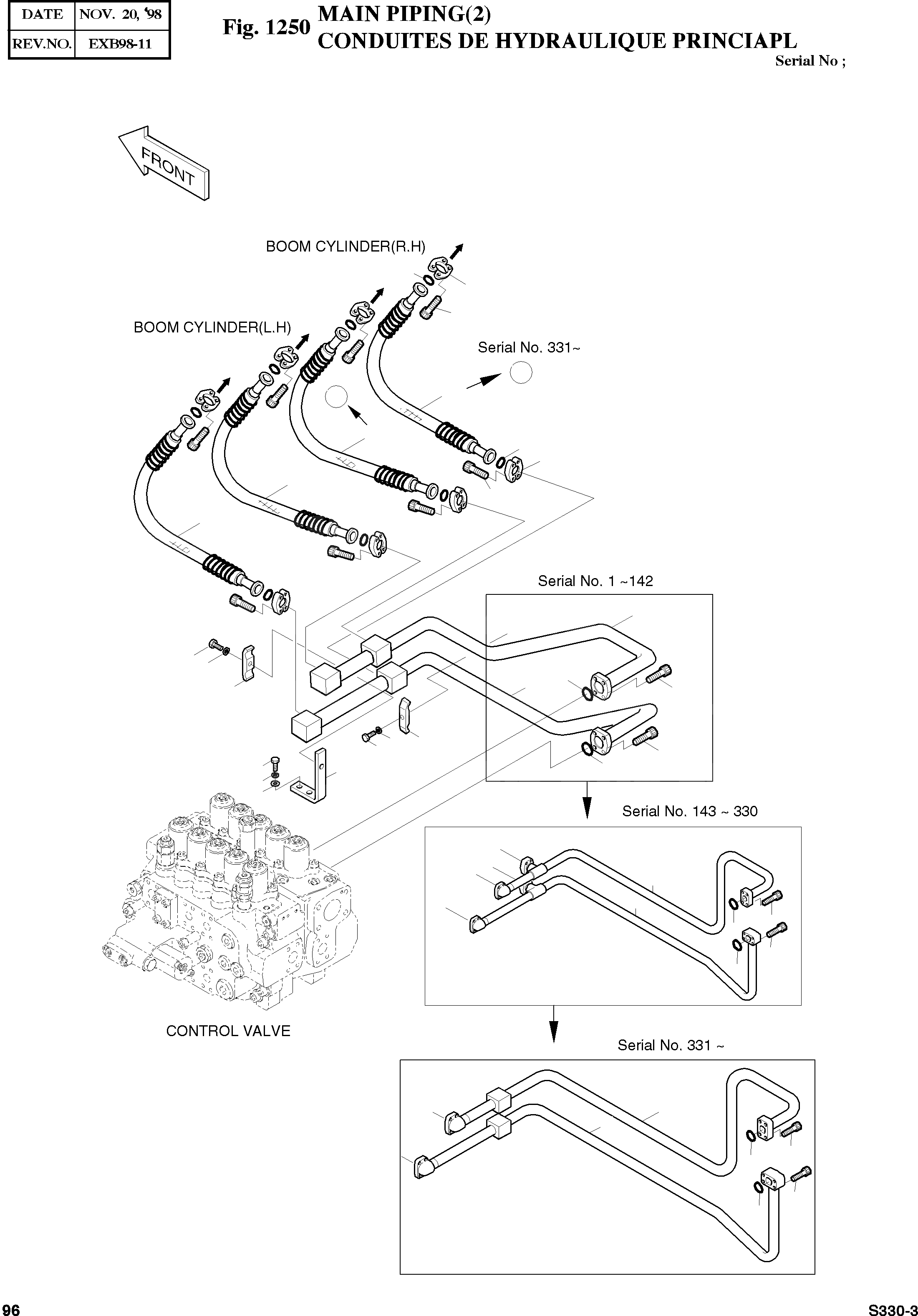 | DATE | NOV. 20, '98 |
|---|---|
| REV.NO. | EXB98-11 |

Fig. 1250 MAIN PIPING(2)
CONDUITES DE HYDRAULIQUE PRINCIAPL

Serial No ;

FRONT

BOOM CYLINDER(R.H)

BOOM CYLINDER(L.H)

Serial No. 331~

Serial No. 1 ~142

Serial No. 143 ~ 330

CONTROL VALVE

Serial No. 331 ~

96

S330-3