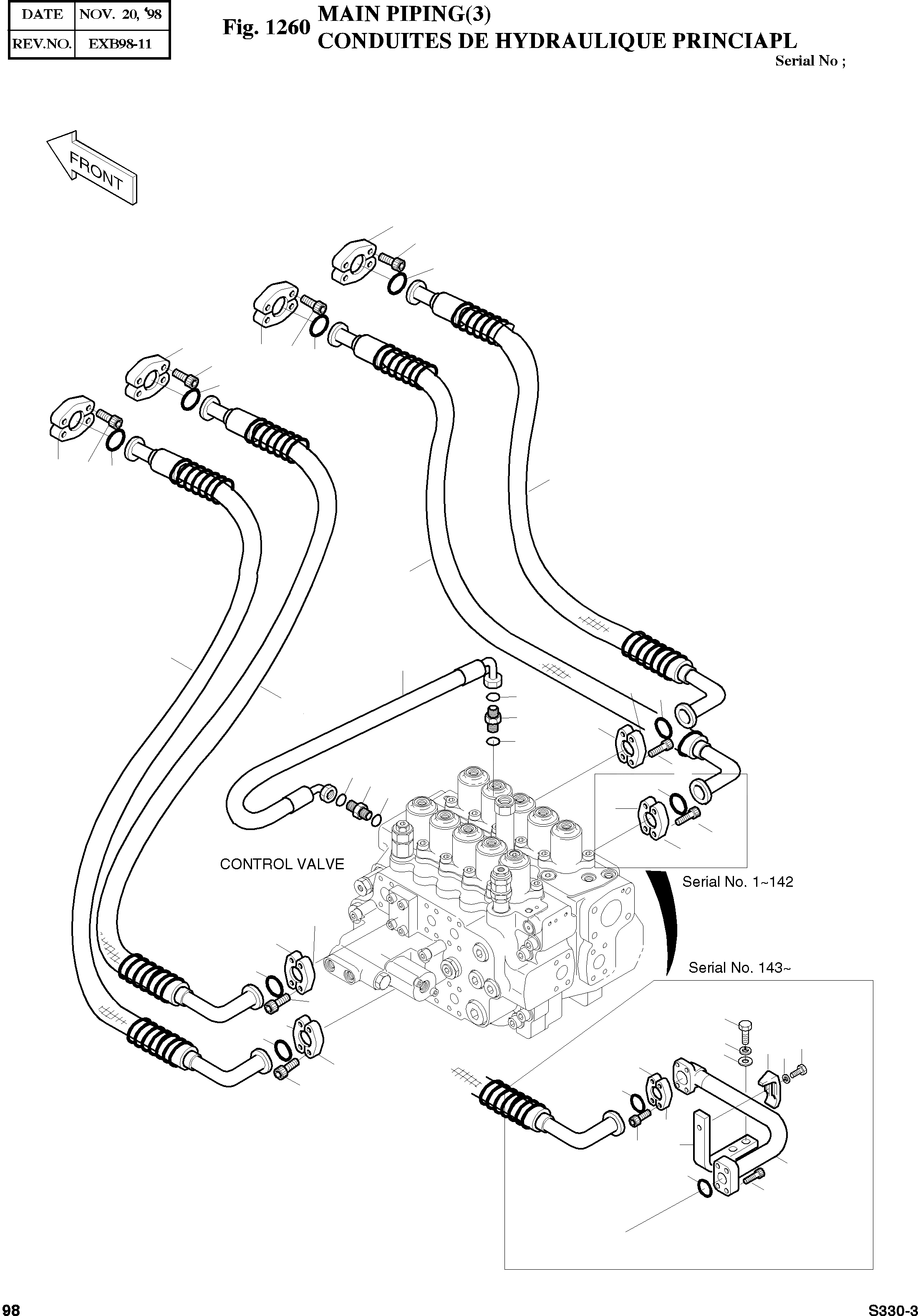 | DATE | NOV. 20, '98 |
|---|---|
| REV.NO. | EXB98-11 |

Fig. 1260 MAIN PIPING(3)
CONDUITES DE HYDRAULIQUE PRINCIAPL

Serial No ;

FRONT

CONTROL VALVE

Serial No. 1~142

Serial No. 143~

98

S330-3